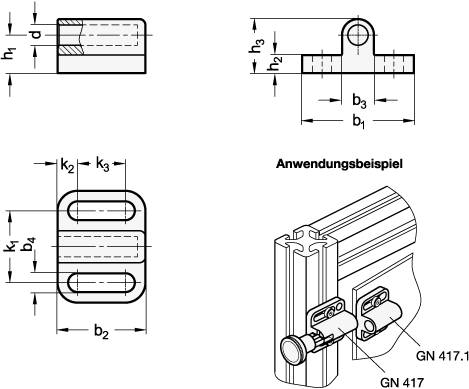 $h_1$
d

$h_3$
$h_2$
$b_3$
$b_1$

$k_2$ $k_3$
$k_1$
$b_4$
$b_2$

Anwendungsbeispiel

GN 417.1
GN 417