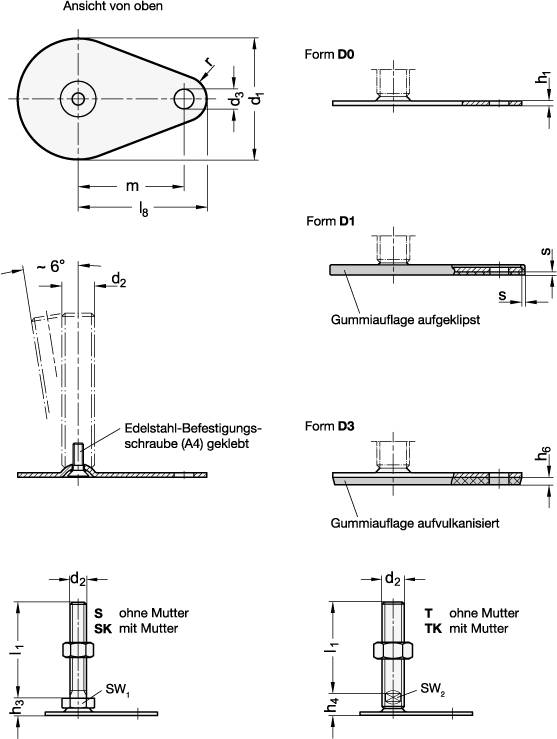 Ansicht von oben

r

$d_3$

$d_1$

m

$l_8$

Form **D0**

$h_1$

Form **D1**

s

s

Gummiauflage aufgeklipst

~ 6°

$d_2$

Edelstahl-Befestigungsschraube (A4) geklebt

Form **D3**

$h_6$

Gummiauflage aufvulkanisiert

$d_2$

**S** ohne Mutter
**SK** mit Mutter

$l_1$

$SW_1$

$h_3$

$d_2$

**T** ohne Mutter
**TK** mit Mutter

$l_1$

$SW_2$

$h_4$