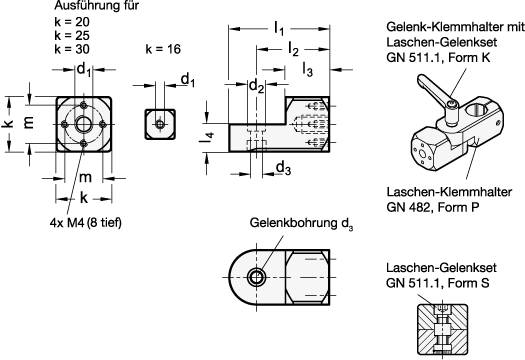 Ausführung für
k = 20
k = 25
k = 30

k = 16

$d_1$

$d_1$

k

m

m

k

4x M4 (8 tief)

$l_1$

$l_2$

$l_3$

$d_2$

$l_4$

$d_3$

Gelenkbohrung $d_3$

Gelenk-Klemmhalter mit Laschen-Gelenkset GN 511.1, Form K

Laschen-Klemmhalter GN 482, Form P

Laschen-Gelenkset GN 511.1, Form S