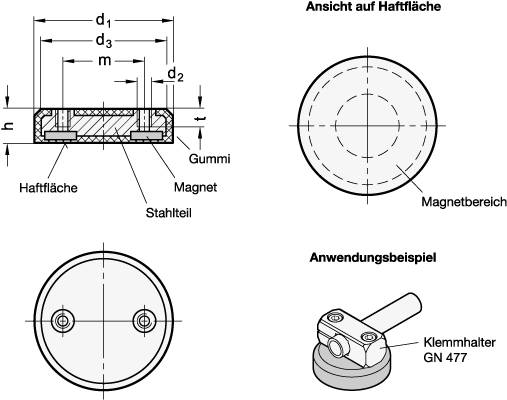 $d_1$
$d_3$
m
$d_2$
h
t
Gummi
Haftfläche
Magnet
Stahlteil

Ansicht auf Haftfläche

Magnetbereich

Anwendungsbeispiel

Klemmhalter
GN 477