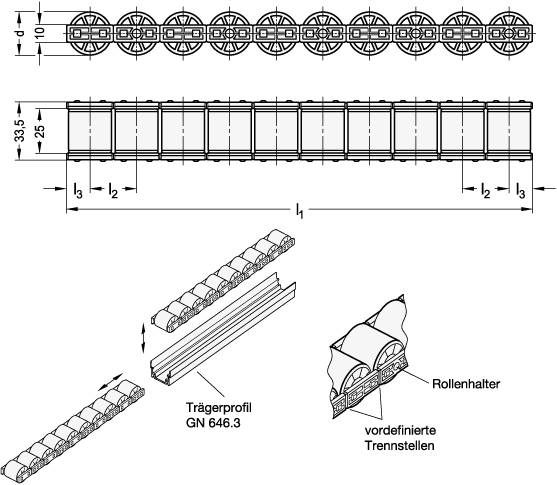 d
10
33,5
25
$l_3$
$l_2$
$l_2$
$l_3$
$l_1$
Trägerprofil
GN 646.3
Rollenhalter
vordefinierte
Trennstellen