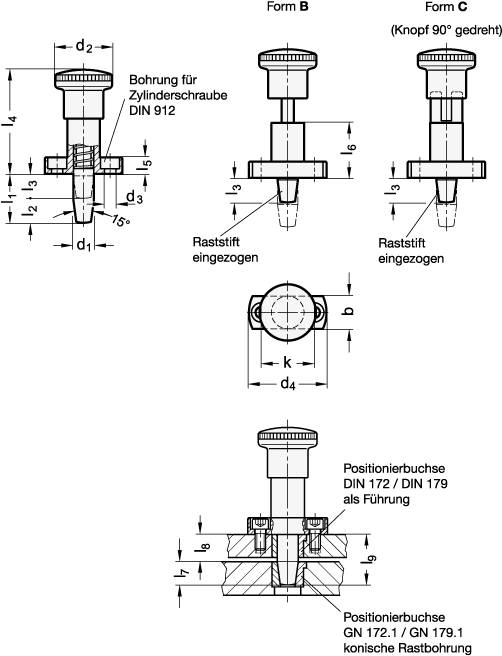 Form **B**

Form **C**

(Knopf 90° gedreht)

$d_2$

Bohrung für Zylinderschraube DIN 912

$l_4$

$l_5$

$l_1$

$l_3$

$l_2$

$d_3$

15°

$d_1$

$l_6$

$l_3$

Raststift eingezogen

$l_3$

Raststift eingezogen

b

k

$d_4$

Positionierbuchse DIN 172 / DIN 179 als Führung

$l_8$

$l_7$

$l_9$

Positionierbuchse GN 172.1 / GN 179.1 konische Rastbohrung