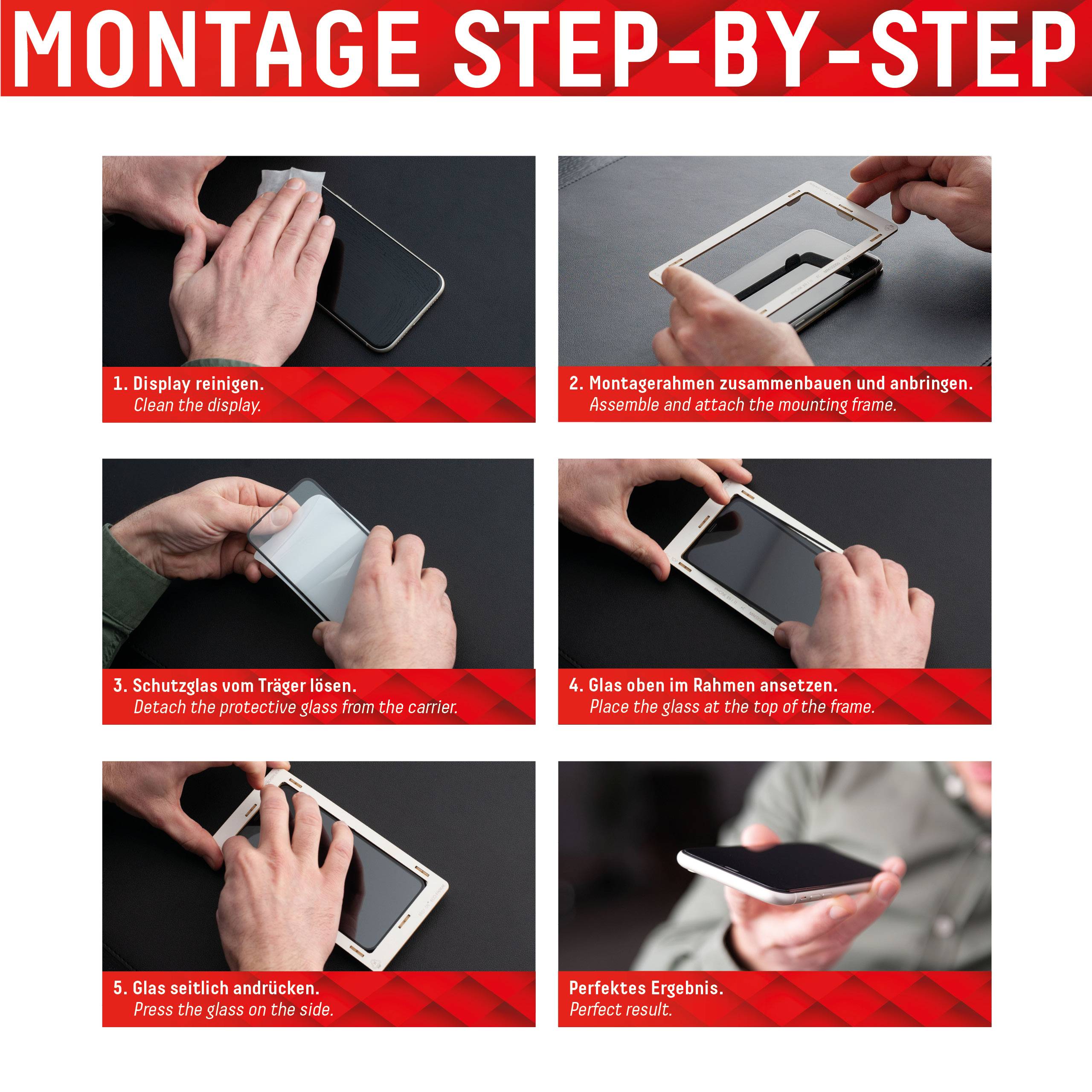 MONTAGE STEP-BY-STEP

1. Display reinigen.
Clean the display.

2. Montagerahmen zusammenbauen und anbringen.
Assemble and attach the mounting frame.

3. Schutzglas vom Träger lösen.
Detach the protective glass from the carrier.

4. Glas oben im Rahmen ansetzen.
Place the glass at the top of the frame.

5. Glas seitlich andrücken.
Press the glass on the side.

Perfektes Ergebnis.
Perfect result.