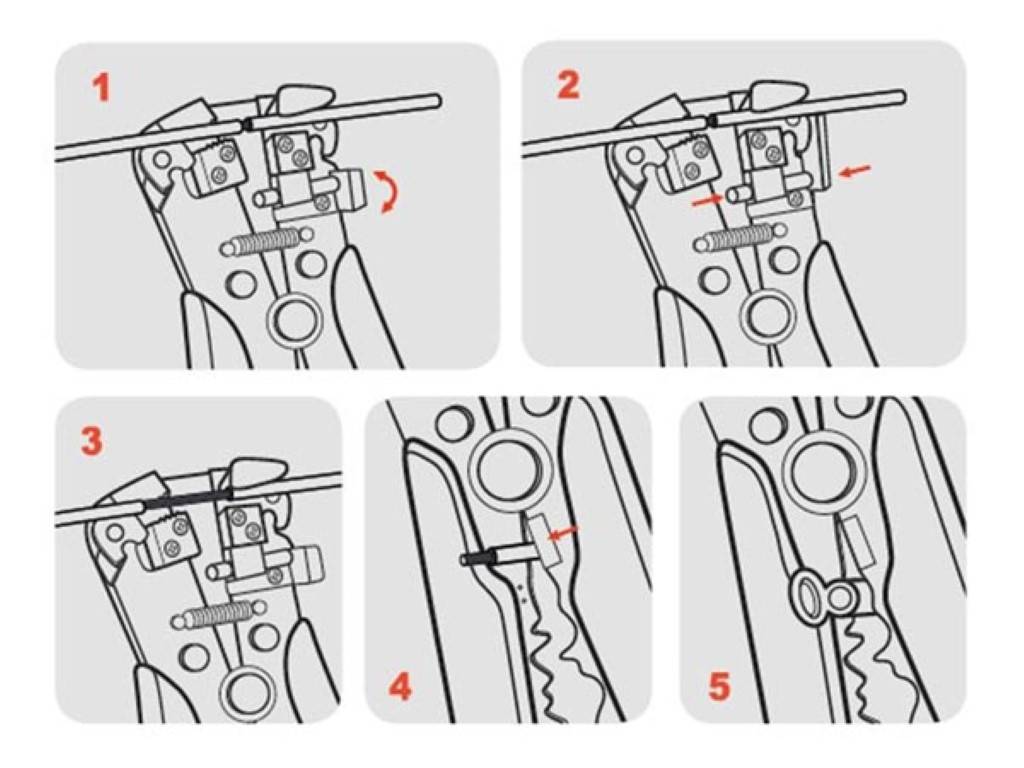 1

2

3

4

5