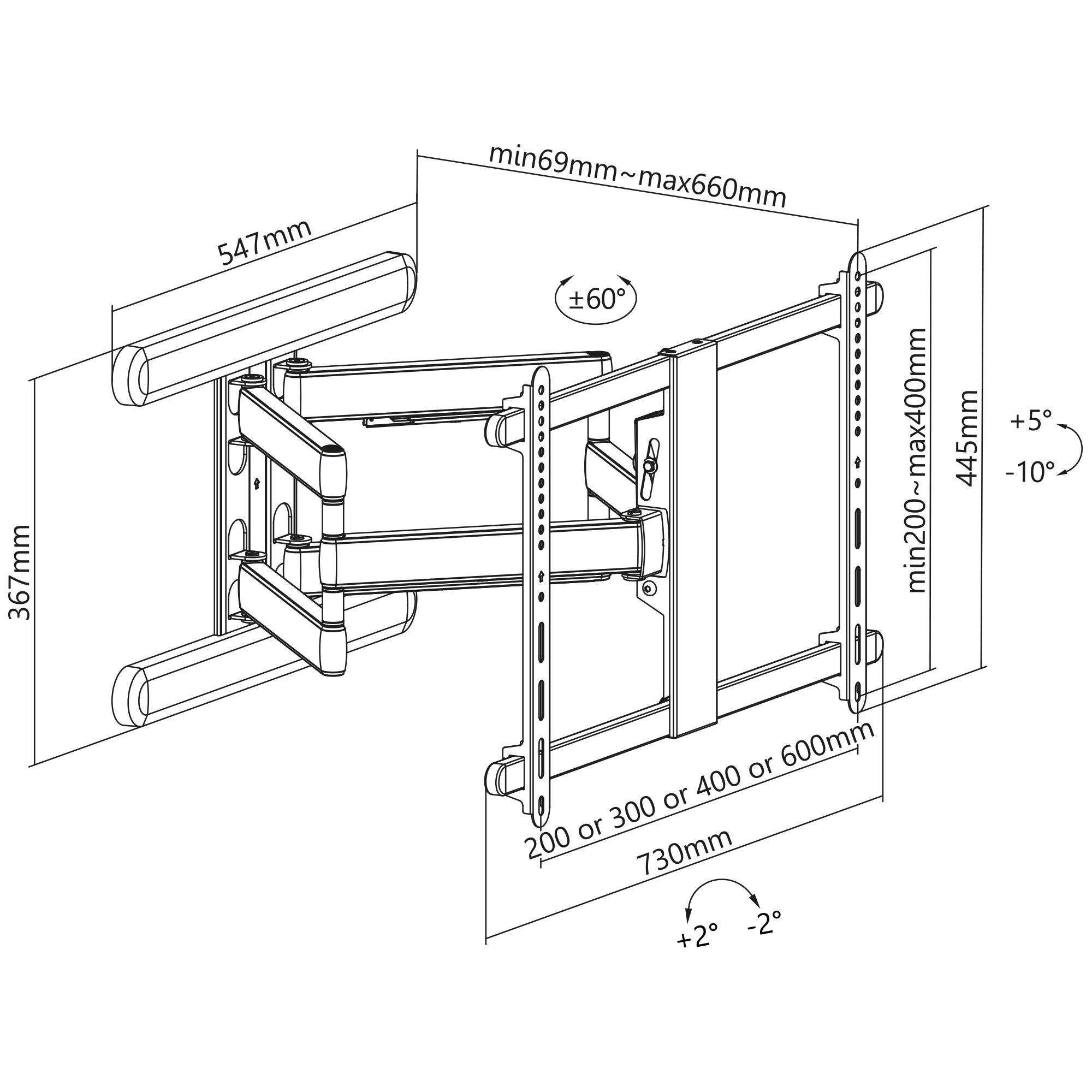 min69mm~max660mm

547mm

±60°

367mm

min200~max400mm

445mm

+5°

-10°

200 or 300 or 400 or 600mm

730mm

+2°

-2°