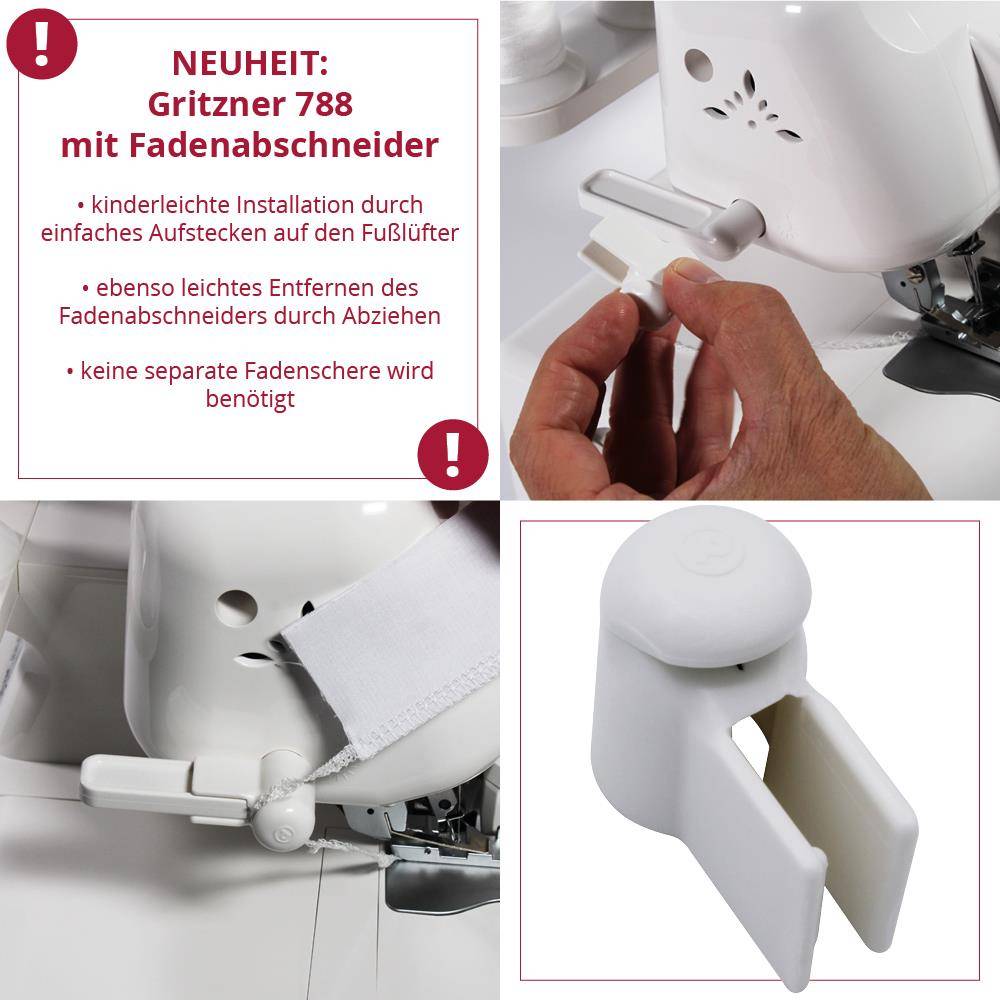 !

NEUHEIT:
Gritzner 788
mit Fadenabschneider

• kinderleichte Installation durch einfaches Aufstecken auf den Fußlüfter

• ebenso leichtes Entfernen des Fadenabschneiders durch Abziehen

• keine separate Fadenschere wird benötigt

!