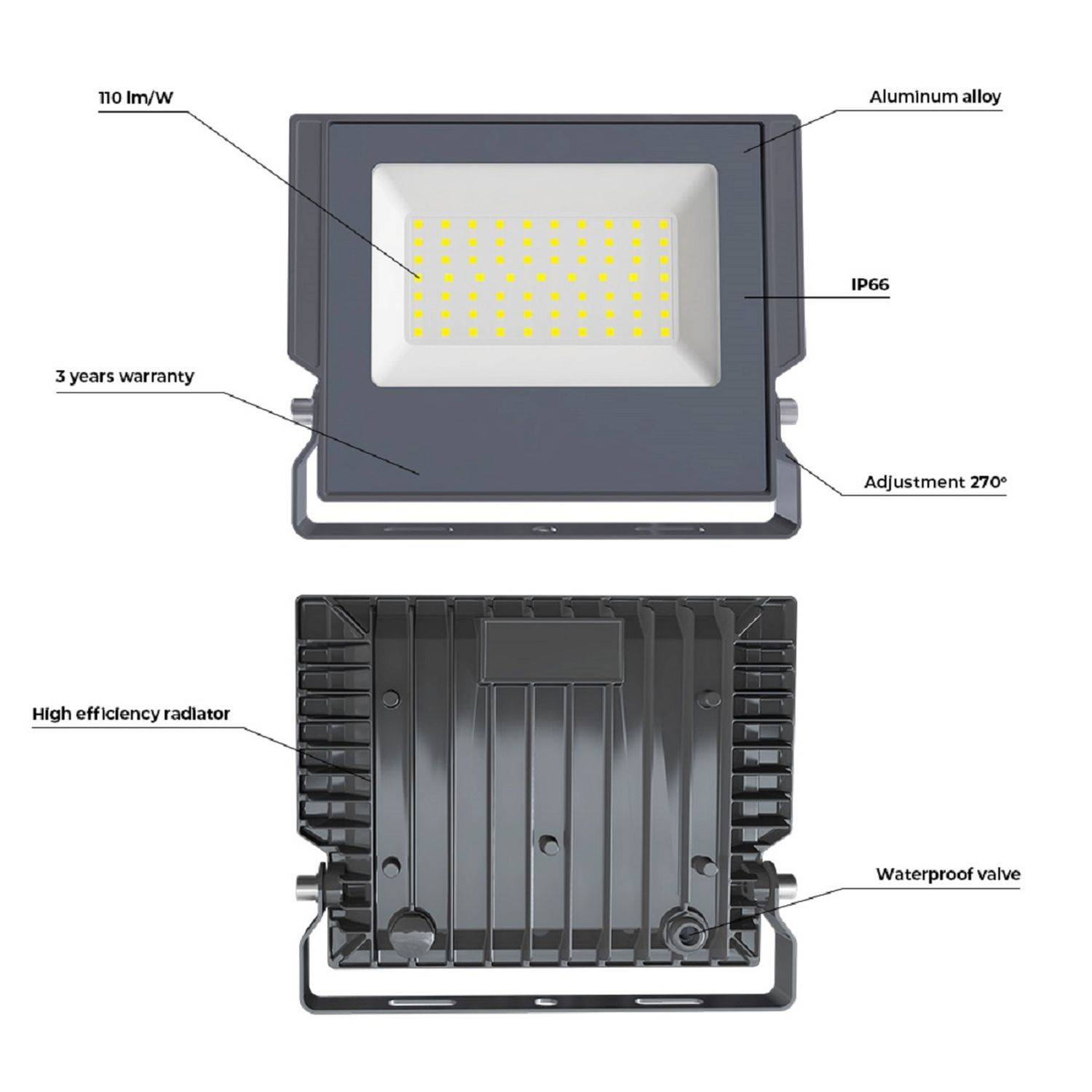 110 lm/W

Aluminum alloy

IP66

3 years warranty

Adjustment 270°

High efficiency radiator

Waterproof valve