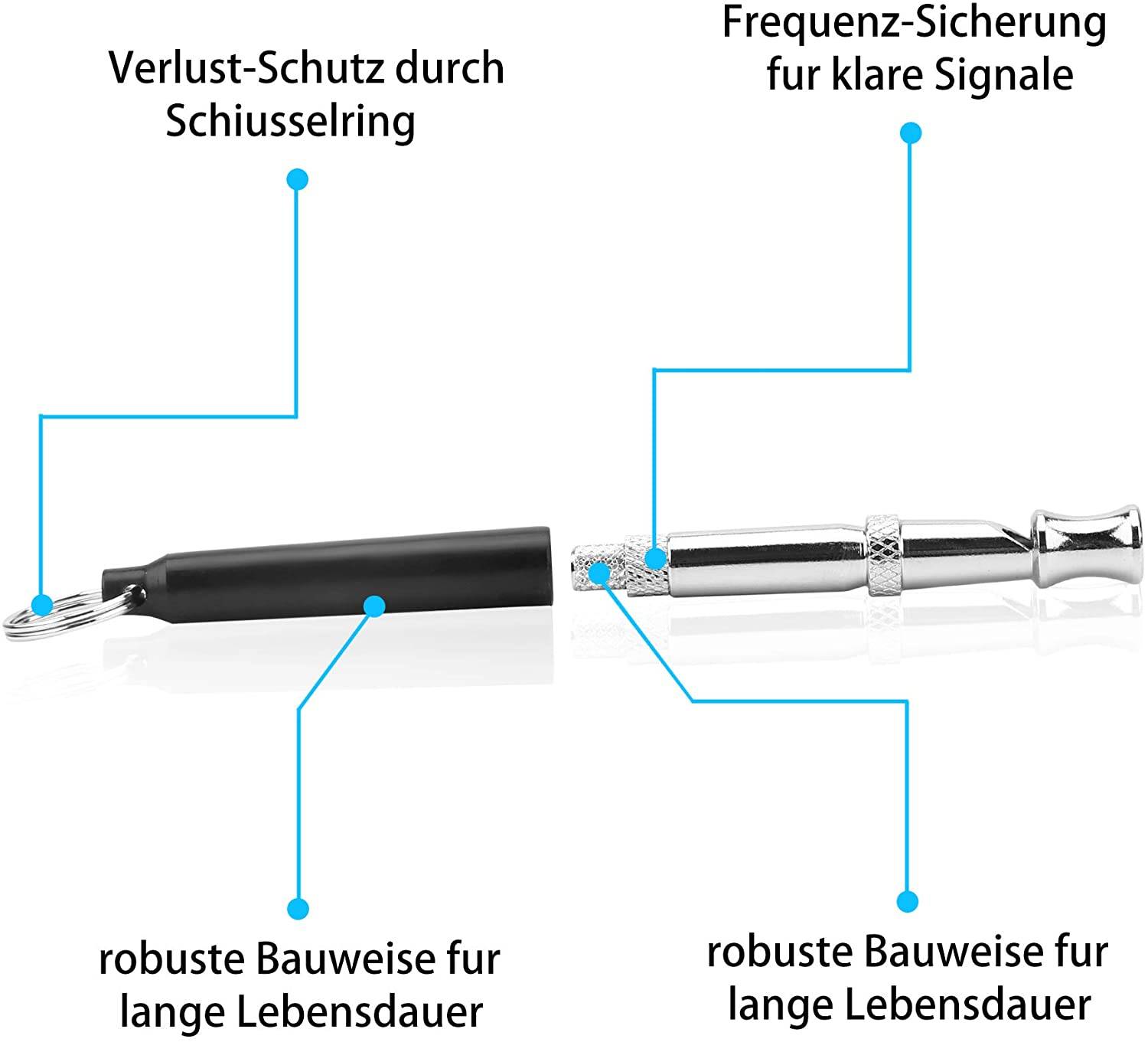 Verlust-Schutz durch Schiusselring

Frequenz-Sicherung fur klare Signale

robuste Bauweise fur lange Lebensdauer

robuste Bauweise fur lange Lebensdauer