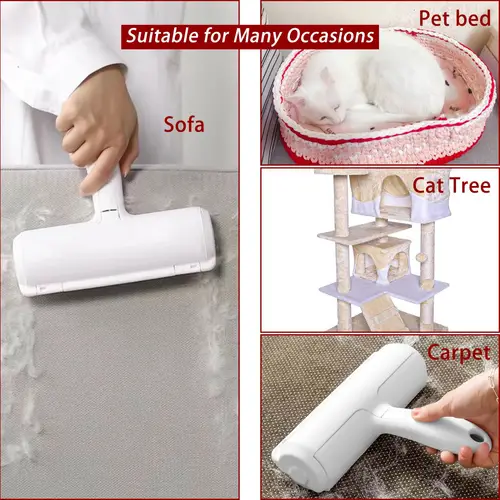 Suitable for Many Occasions

Sofa

Pet bed

Cat Tree

Carpet