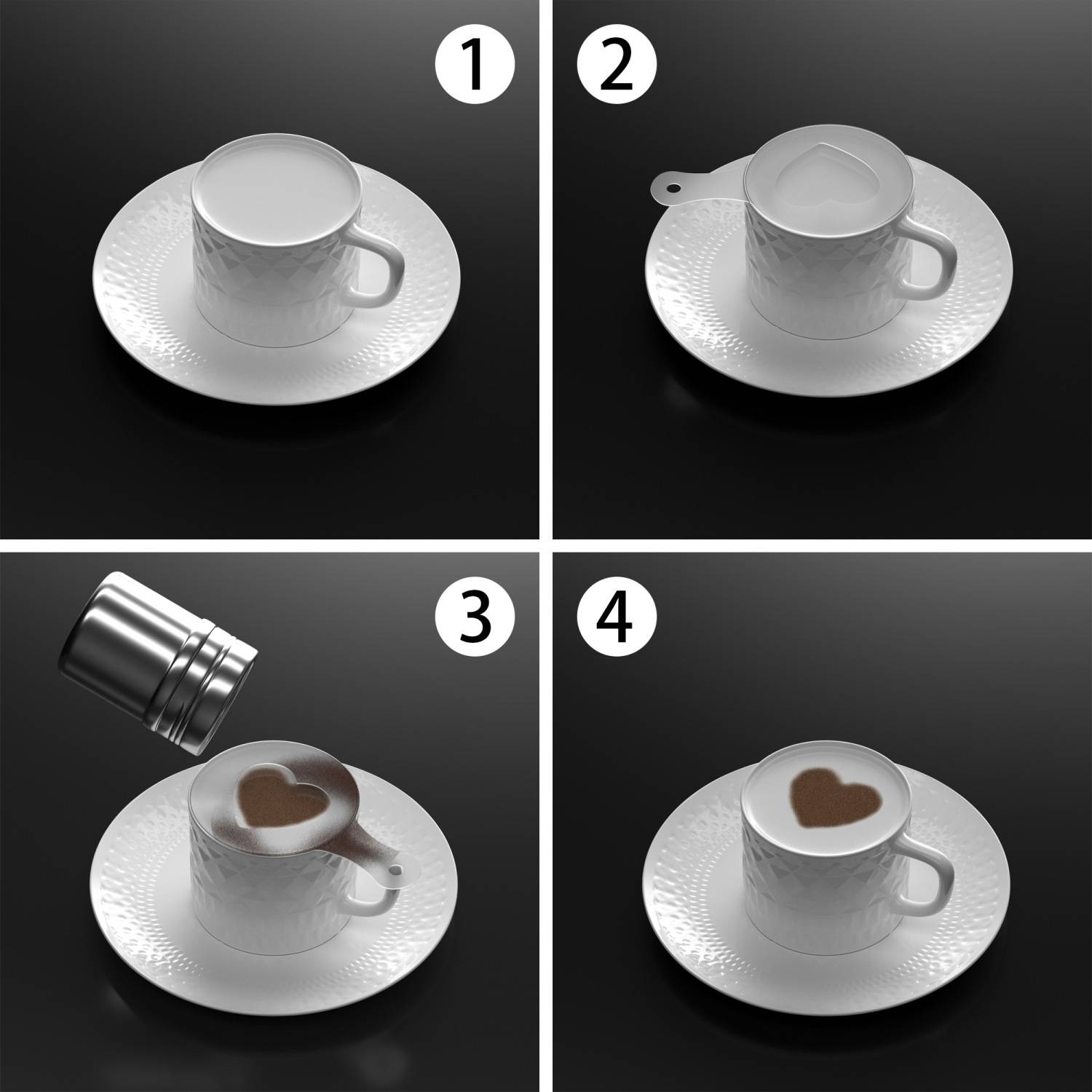 1

2

3

4