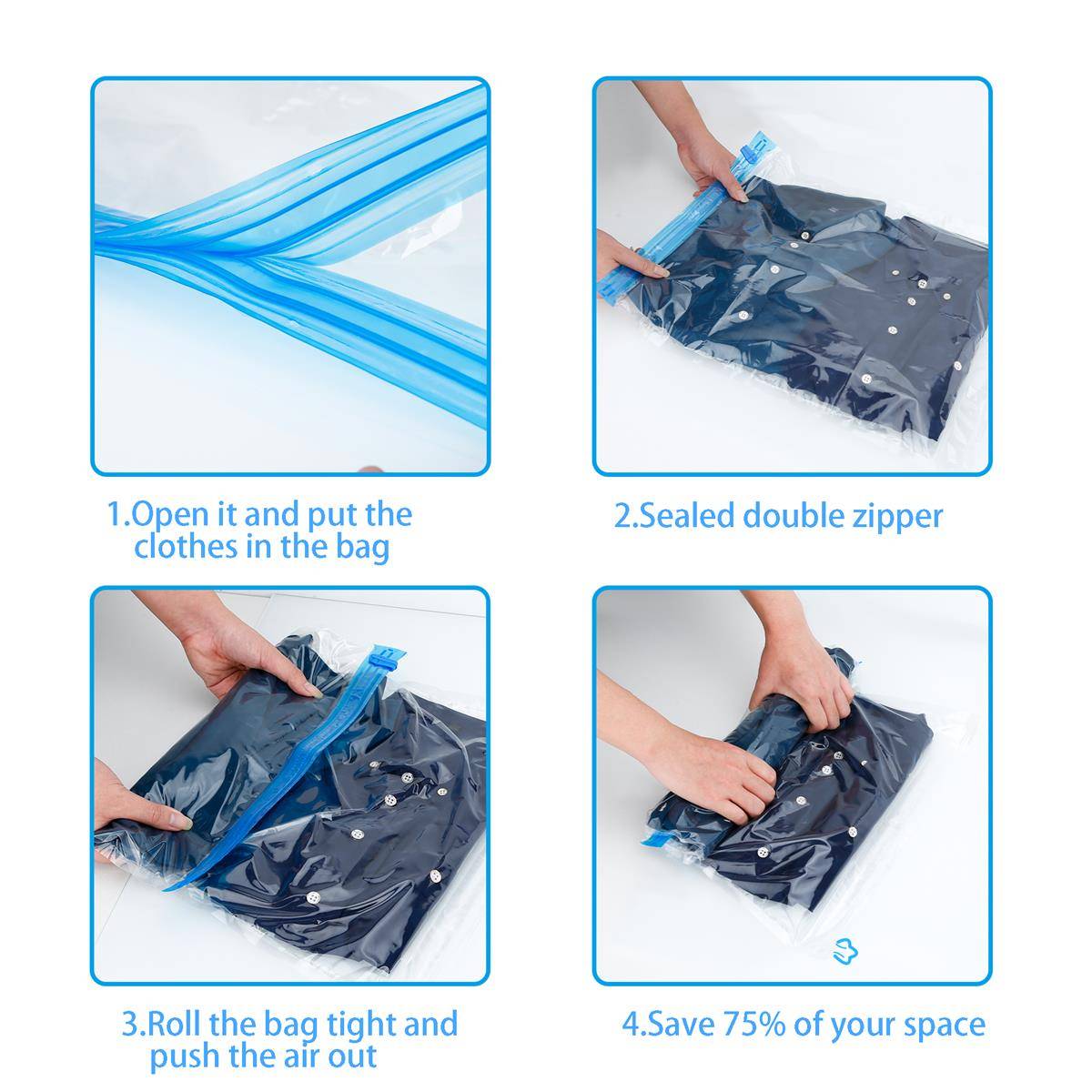 1.Open it and put the clothes in the bag

2.Sealed double zipper

3.Roll the bag tight and push the air out

4.Save 75% of your space