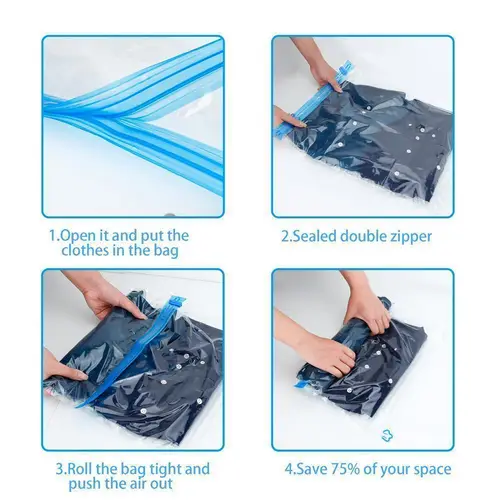 1.Open it and put the clothes in the bag

2.Sealed double zipper

3.Roll the bag tight and push the air out

4.Save 75% of your space