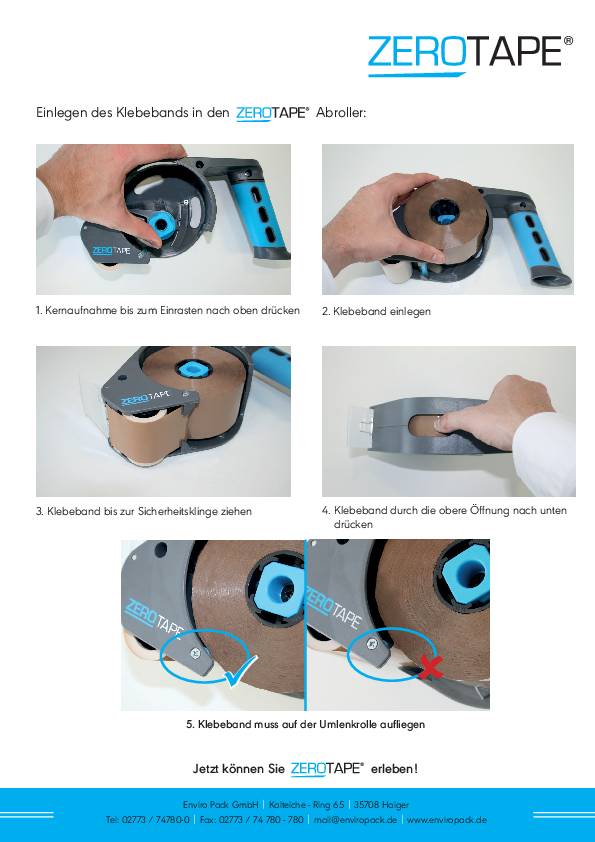 ZEROTAPE®

Einlegen des Klebebands in den ZEROTAPE® Abroller:

ZEROTAPE

1. Kernaufnahme bis zum Einrasten nach oben drücken

2. Klebeband einlegen

ZEROTAPE

3. Klebeband bis zur Sicherheitsklinge ziehen

4. Klebeband durch die obere Öffnung nach unten drücken

ZEROTAPE

ZEROTAPE

5. Klebeband muss auf der Umlenkrolle aufliegen

Jetzt können Sie ZEROTAPE® erleben!

Enviro Pack GmbH | Kalteiche - Ring 65 | 35708 Haiger
Tel: 02773 / 74780-0 | Fax: 02773 / 74 780 - 780 | mail@enviropack.de | www.enviropack.de