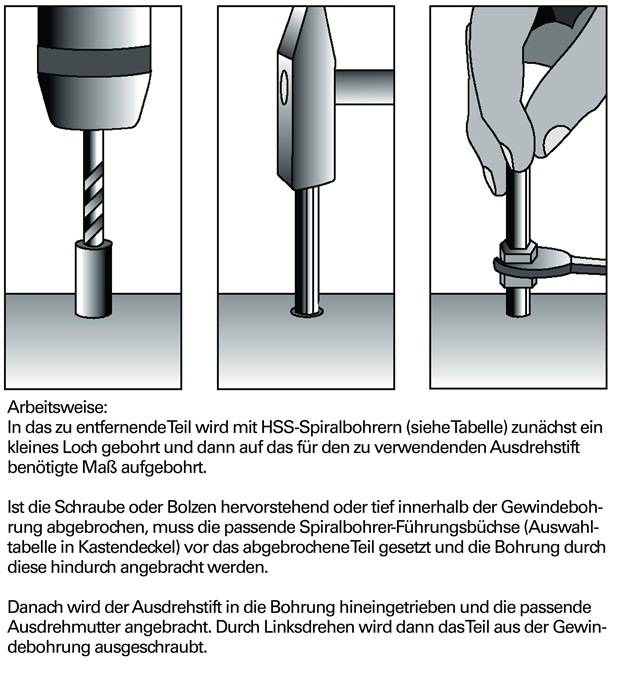 Arbeitsweise:
In das zu entfernende Teil wird mit HSS-Spiralbohrern (siehe Tabelle) zunächst ein kleines Loch gebohrt und dann auf das für den zu verwendenden Ausdrehstift benötigte Maß aufgebohrt.

Ist die Schraube oder Bolzen hervorstehend oder tief innerhalb der Gewindebohrung abgebrochen, muss die passende Spiralbohrer-Führungsbüchse (Auswahltabelle in Kastendeckel) vor das abgebrochene Teil gesetzt und die Bohrung durch diese hindurch angebracht werden.

Danach wird der Ausdrehstift in die Bohrung hineingetrieben und die passende Ausdrehmutter angebracht. Durch Linksdrehen wird dann das Teil aus der Gewindebohrung ausgeschraubt.