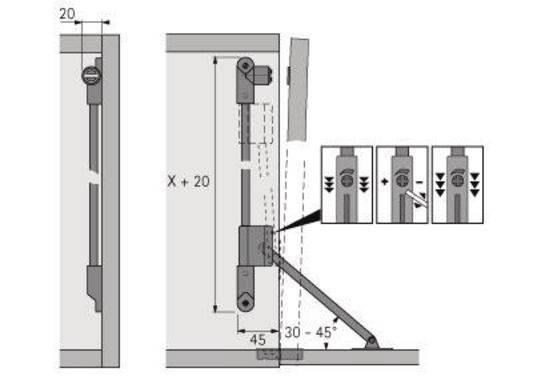 20

X + 20

+ -

45

30 - 45°