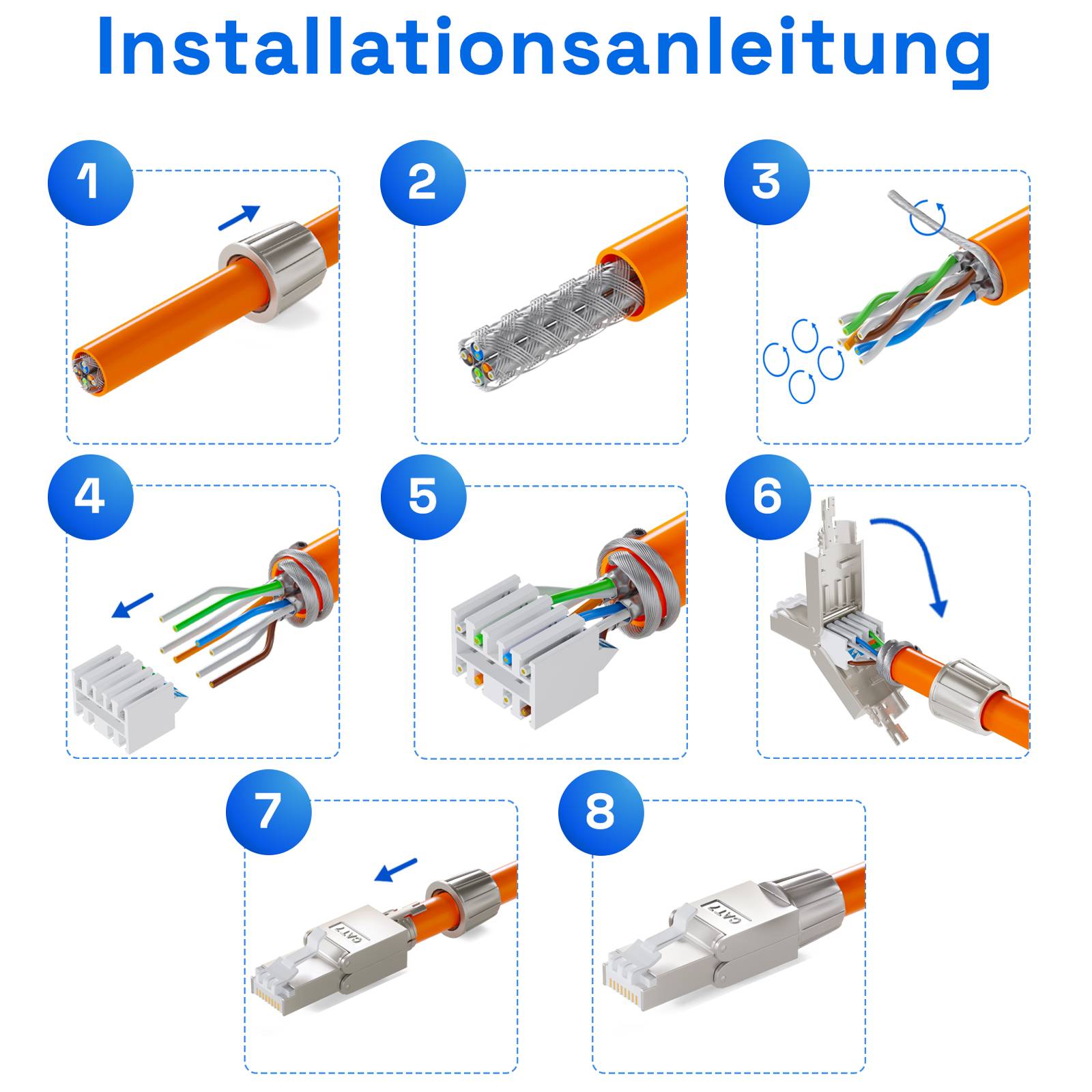 Installationsanleitung

1

2

3

4

5

6

7

CAT7

8

CAT7