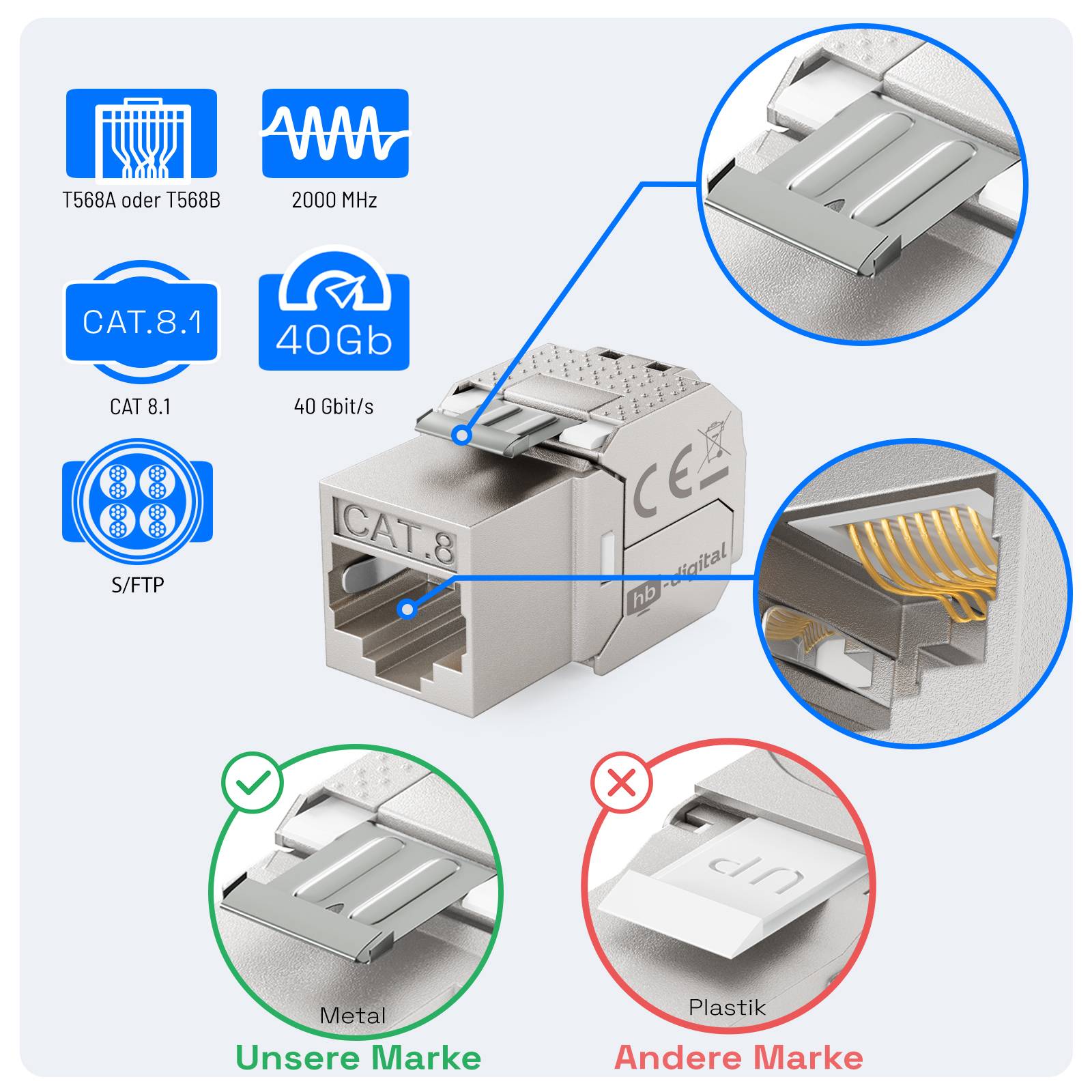 T568A oder T568B

2000 MHz

CAT.8.1

CAT 8.1

40Gb

40 Gbit/s

S/FTP

CAT.8

CE

hb-digital

Metal

Unsere Marke

UP

Plastik

Andere Marke