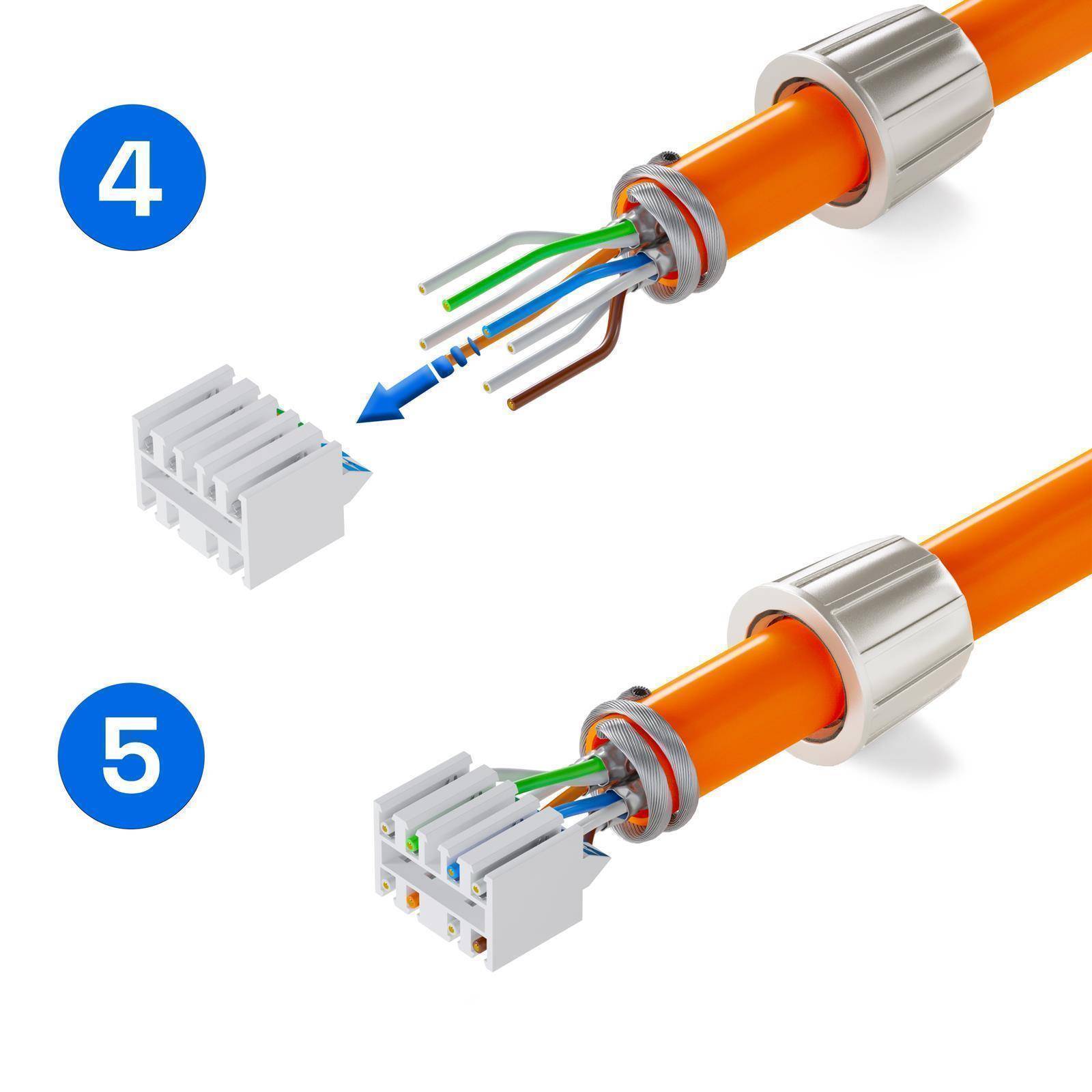 4

5