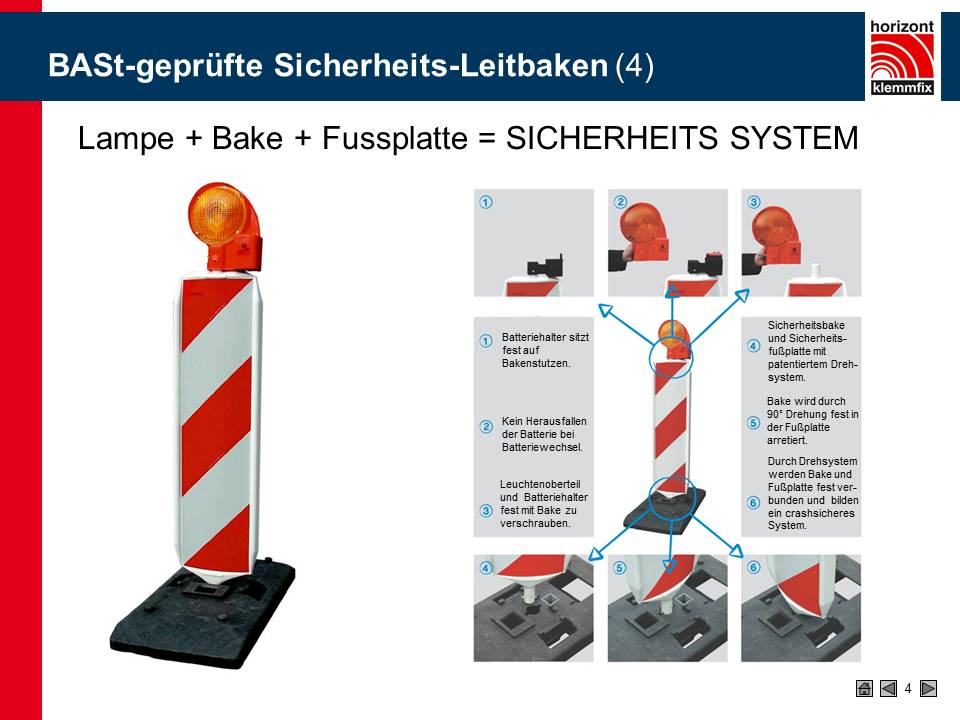 BASt-geprüfte Sicherheits-Leitbaken (4)

horizont
klemmfix

Lampe + Bake + Fussplatte = SICHERHEITS SYSTEM

1

2

3

1 Batteriehalter sitzt fest auf Bakenstutzen.

2 Kein Herausfallen der Batterie bei Batteriewechsel.

3 Leuchtenoberteil und Batteriehalter fest mit Bake zu verschrauben.

4 Sicherheitsbake und Sicherheitsfußplatte mit patentiertem Drehsystem.

5 Bake wird durch 90° Drehung fest in der Fußplatte arretiert.

6 Durch Drehsystem werden Bake und Fußplatte fest verbunden und bilden ein crashsicheres System.

4

5

6

4