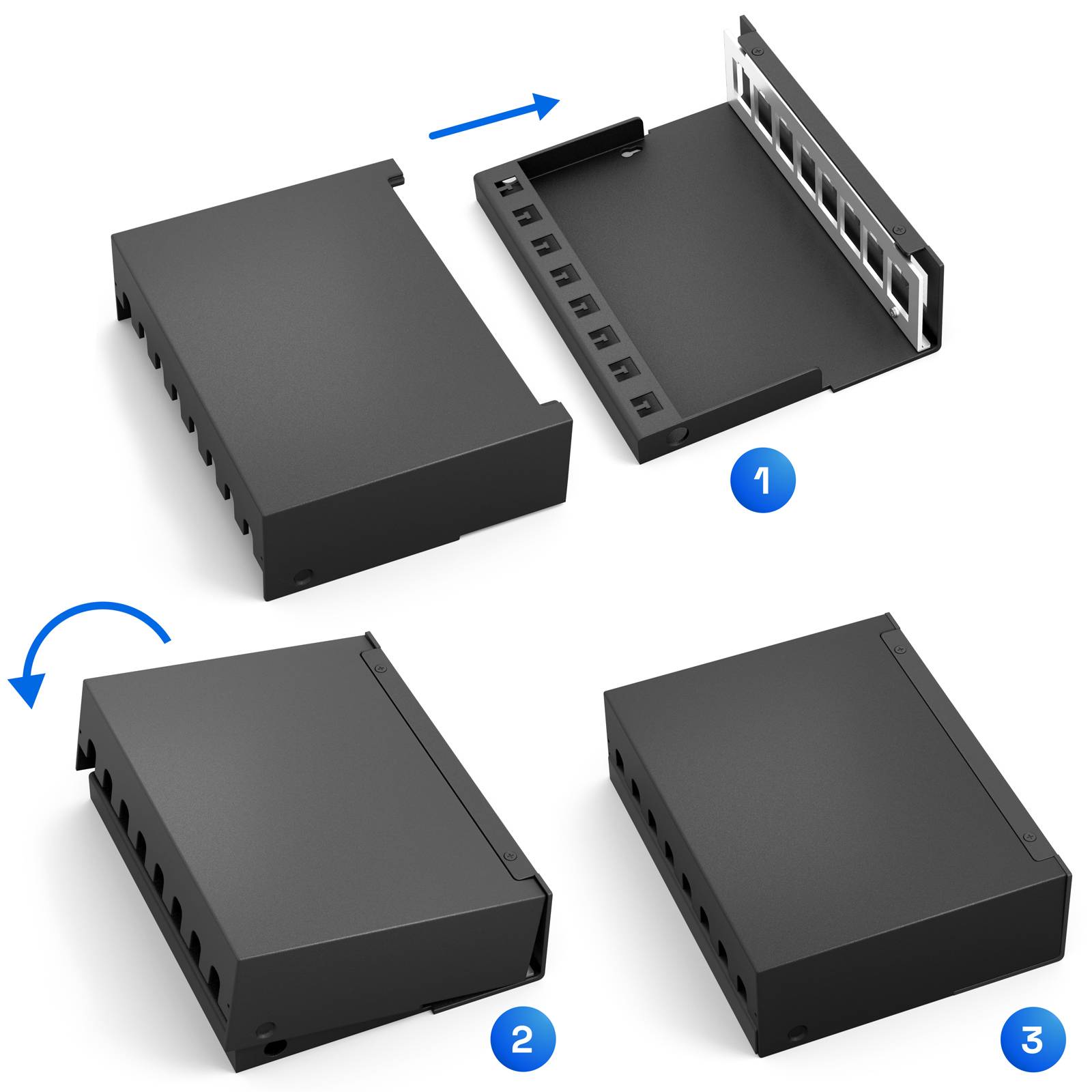 1

2

3