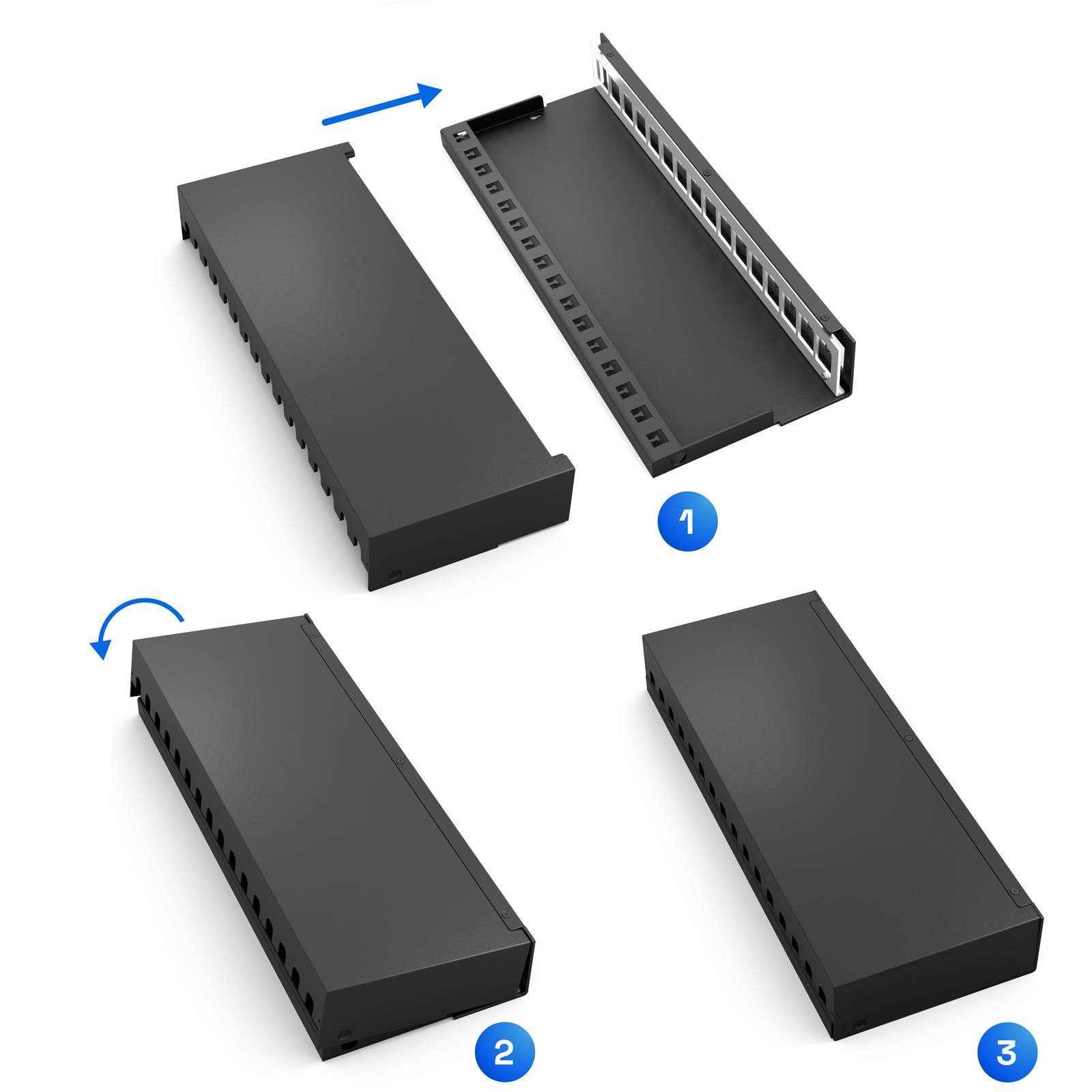 1

2

3