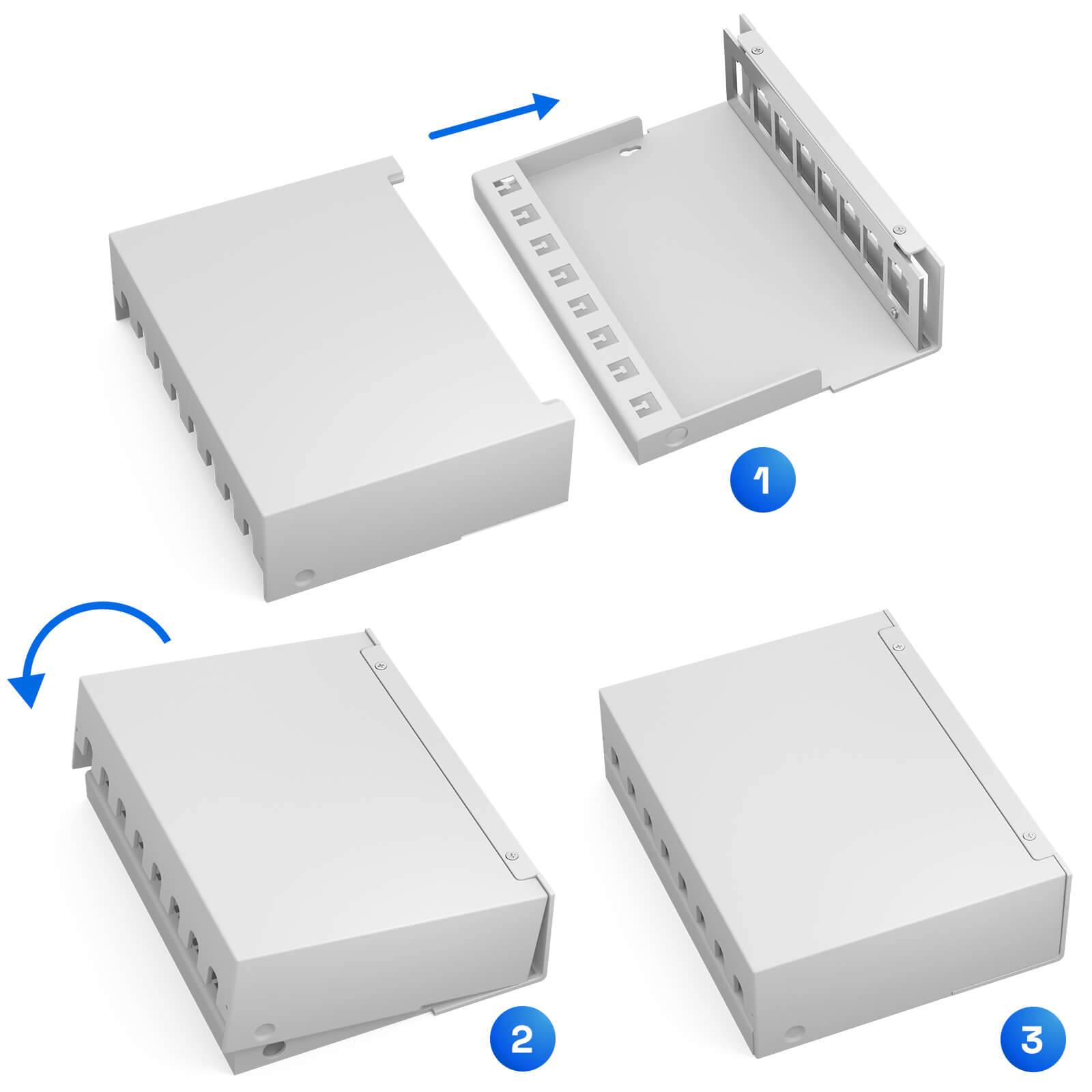 1

2

3