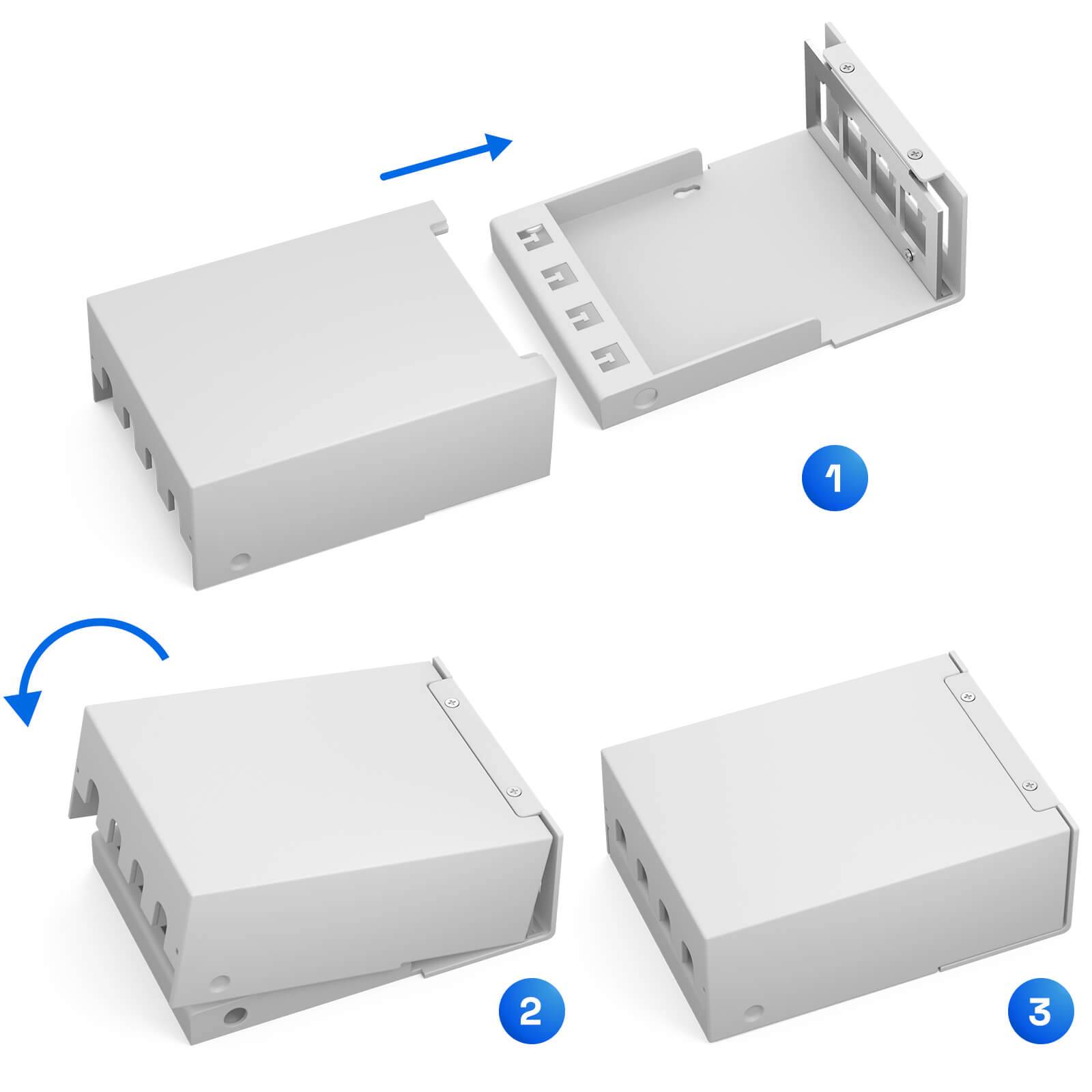 1

2

3