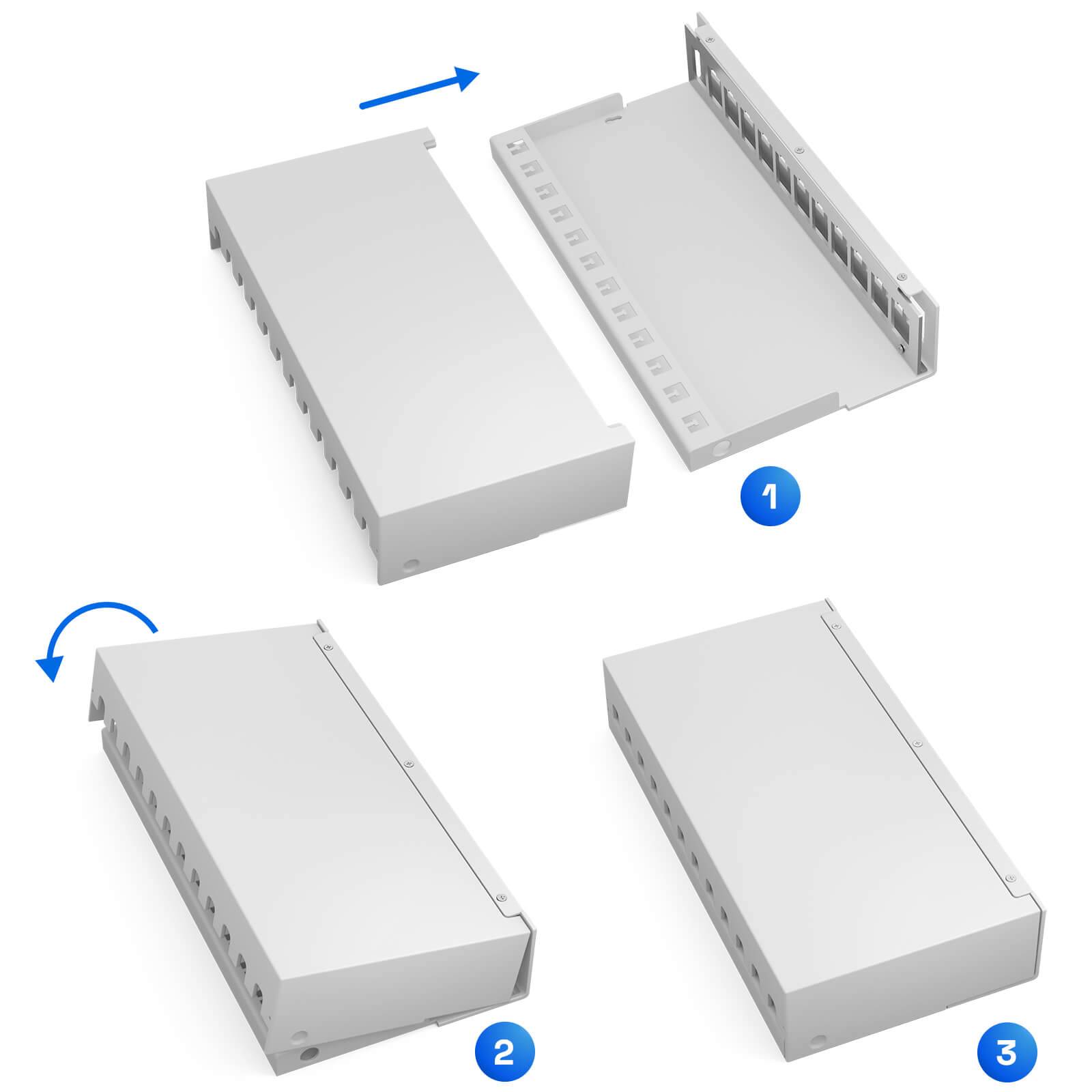 1

2

3