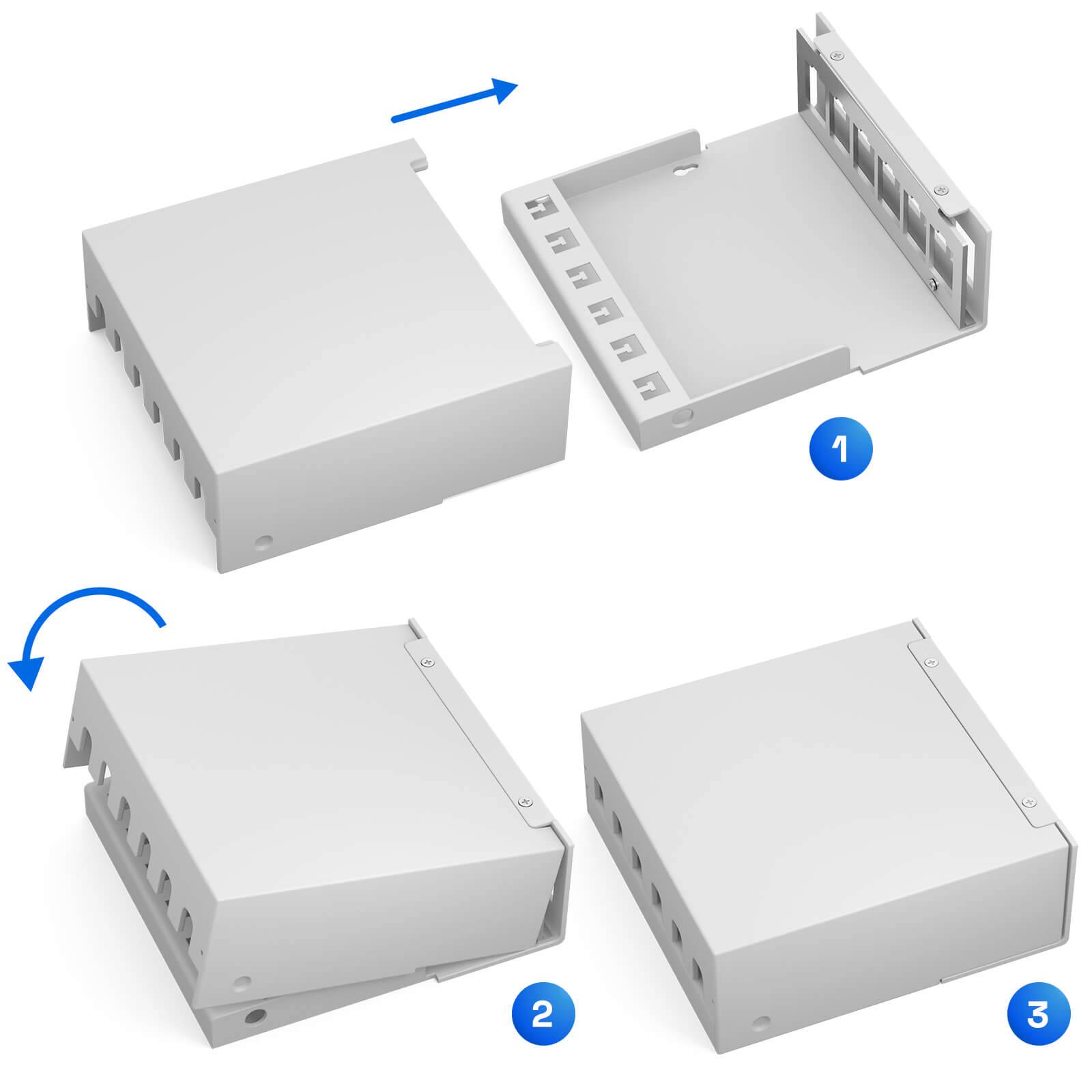 1

2

3