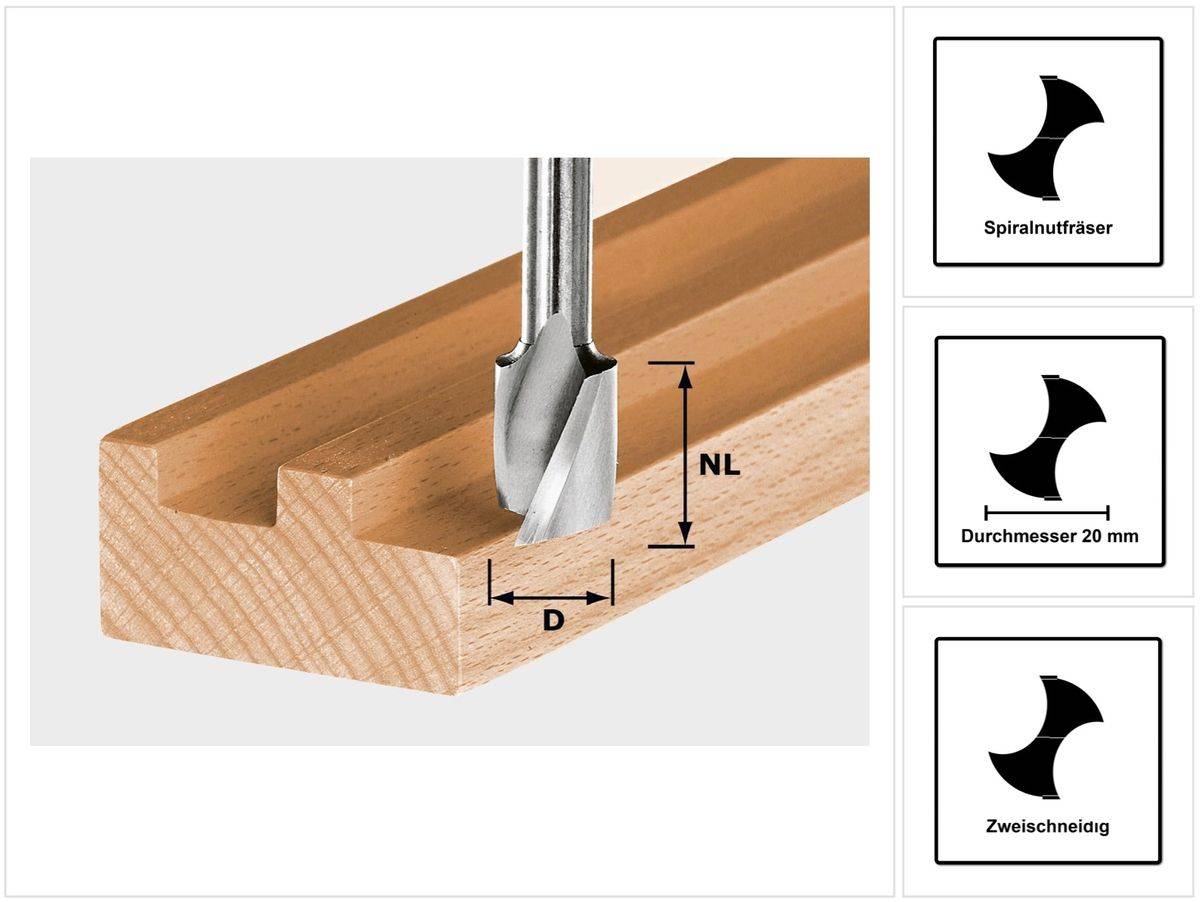 NL

D

Spiralnutfräser

Durchmesser 20 mm

Zweischneidig