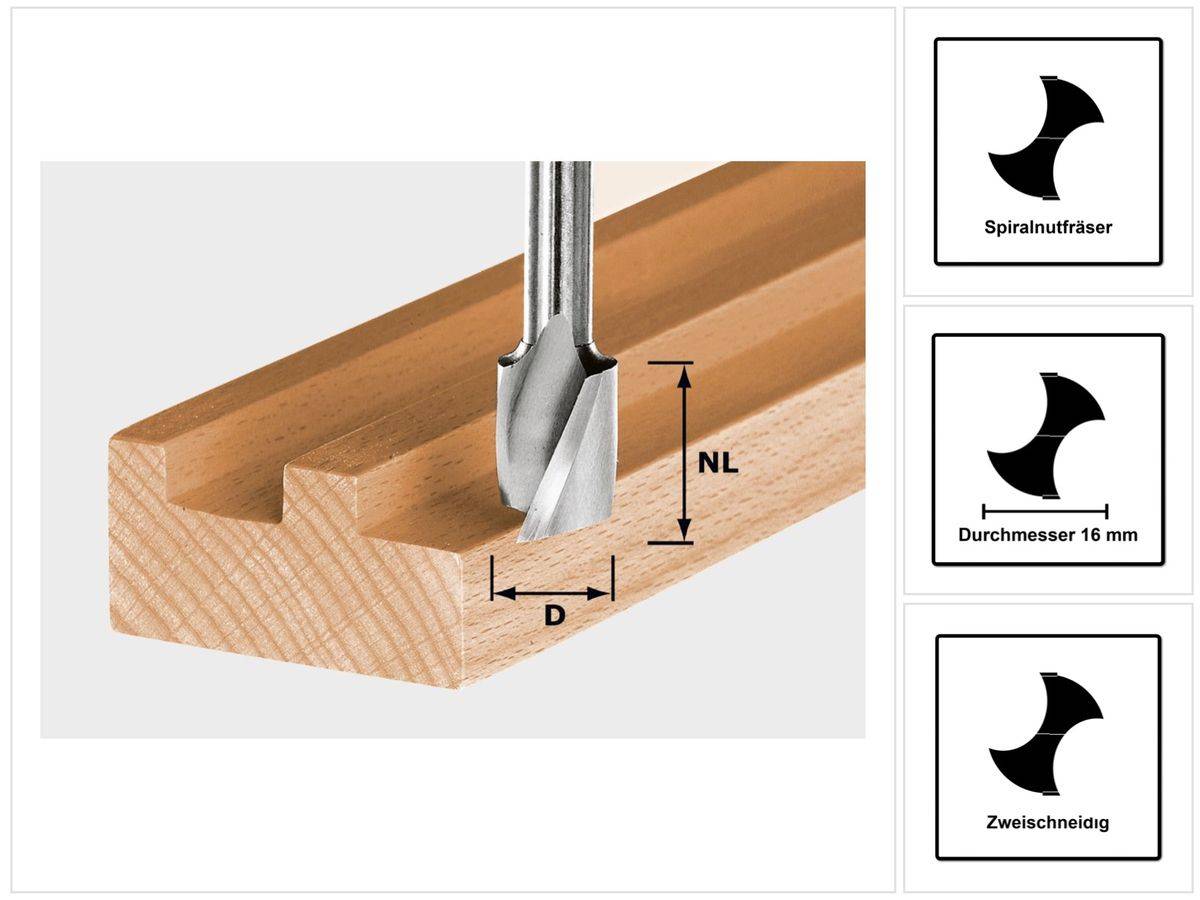 NL

D

Spiralnutfräser

Durchmesser 16 mm

Zweischneidig