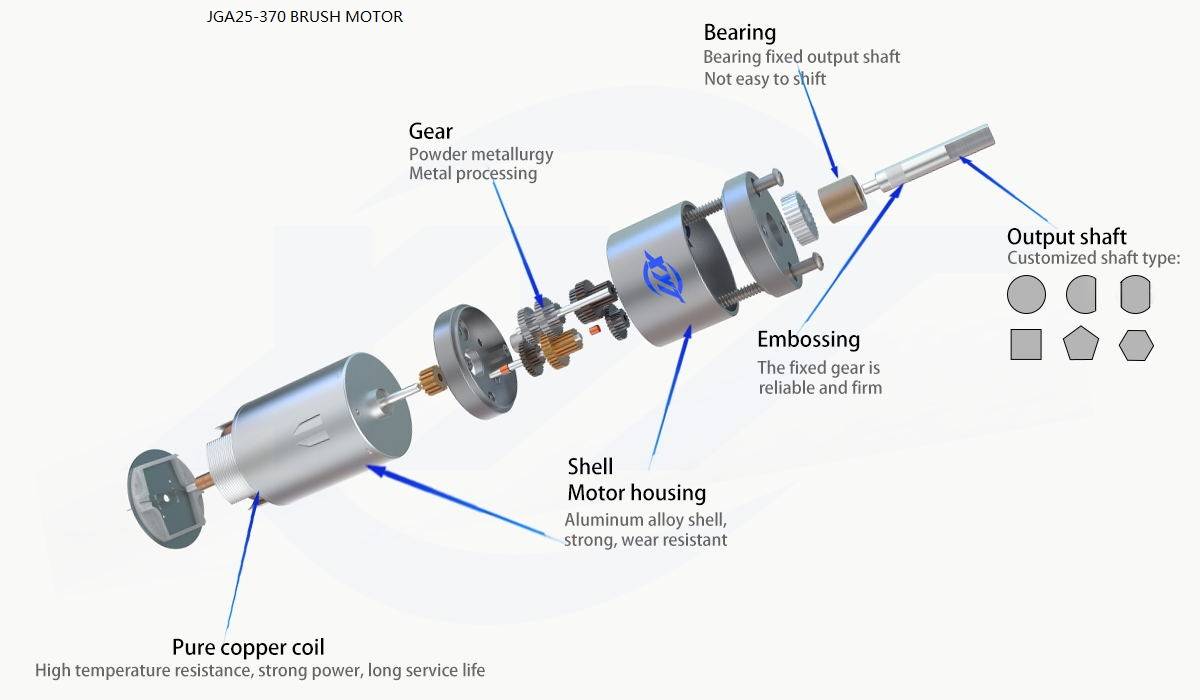 JGA25-370 BRUSH MOTOR

Bearing
Bearing fixed output shaft
Not easy to shift

Gear
Powder metallurgy
Metal processing

Output shaft
Customized shaft type:

Embossing
The fixed gear is reliable and firm

Shell
Motor housing
Aluminum alloy shell, strong, wear resistant

Pure copper coil
High temperature resistance, strong power, long service life