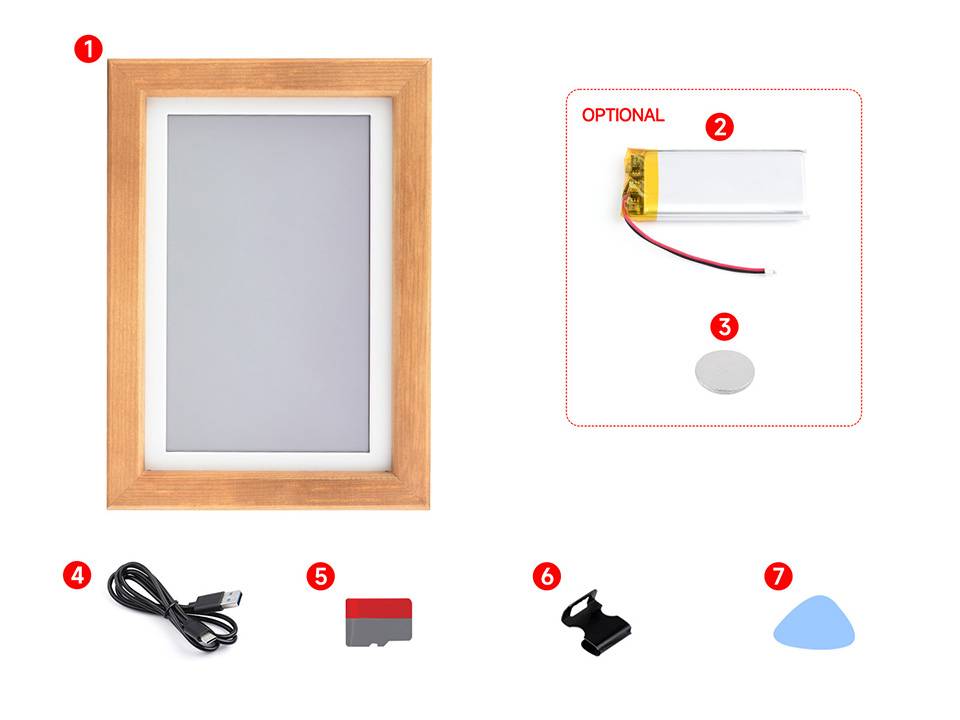 1

OPTIONAL
2

3

4

5

6

7