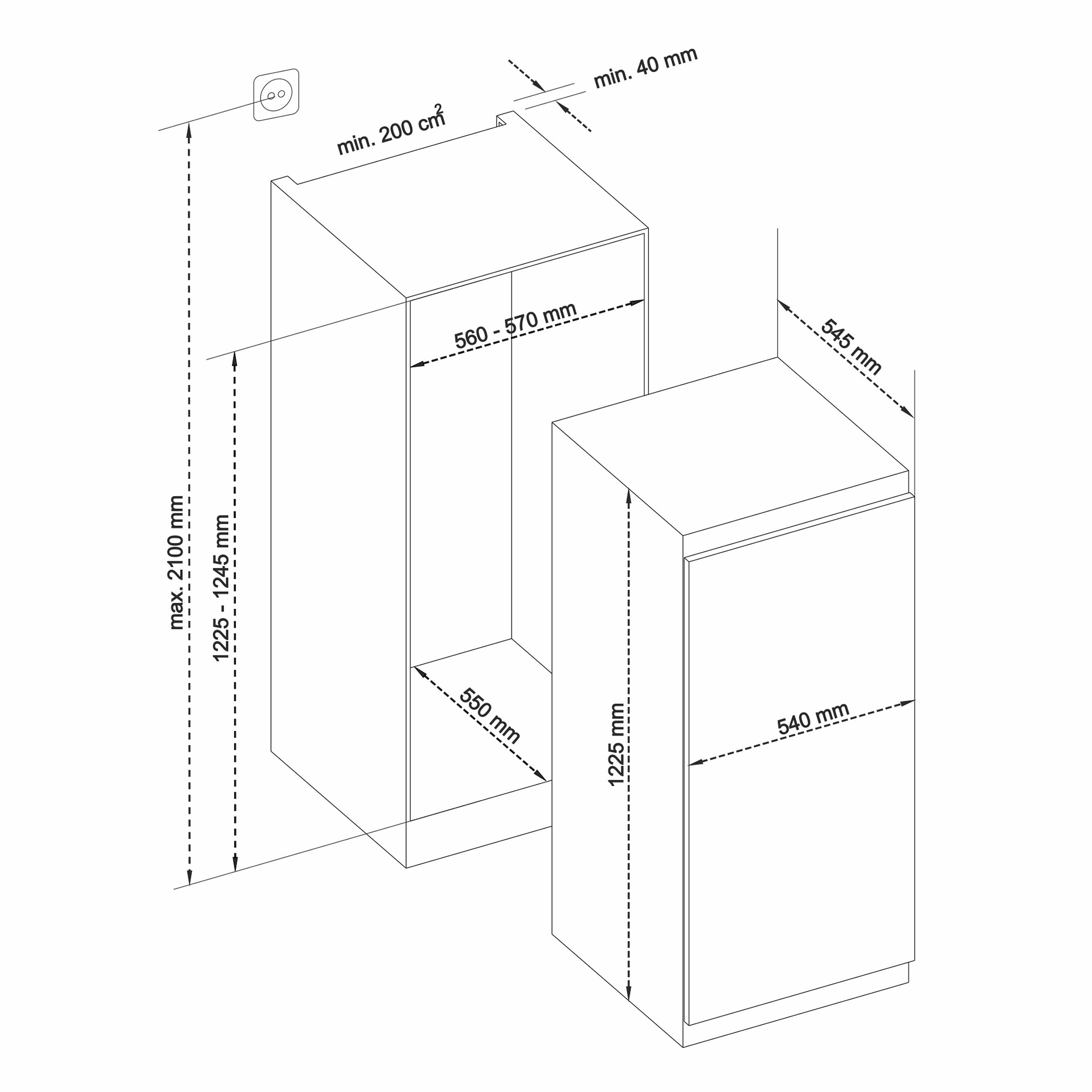 min. 40 mm

min. 200 $cm^2$

560 - 570 mm

545 mm

max. 2100 mm

1225 - 1245 mm

550 mm

1225 mm

540 mm