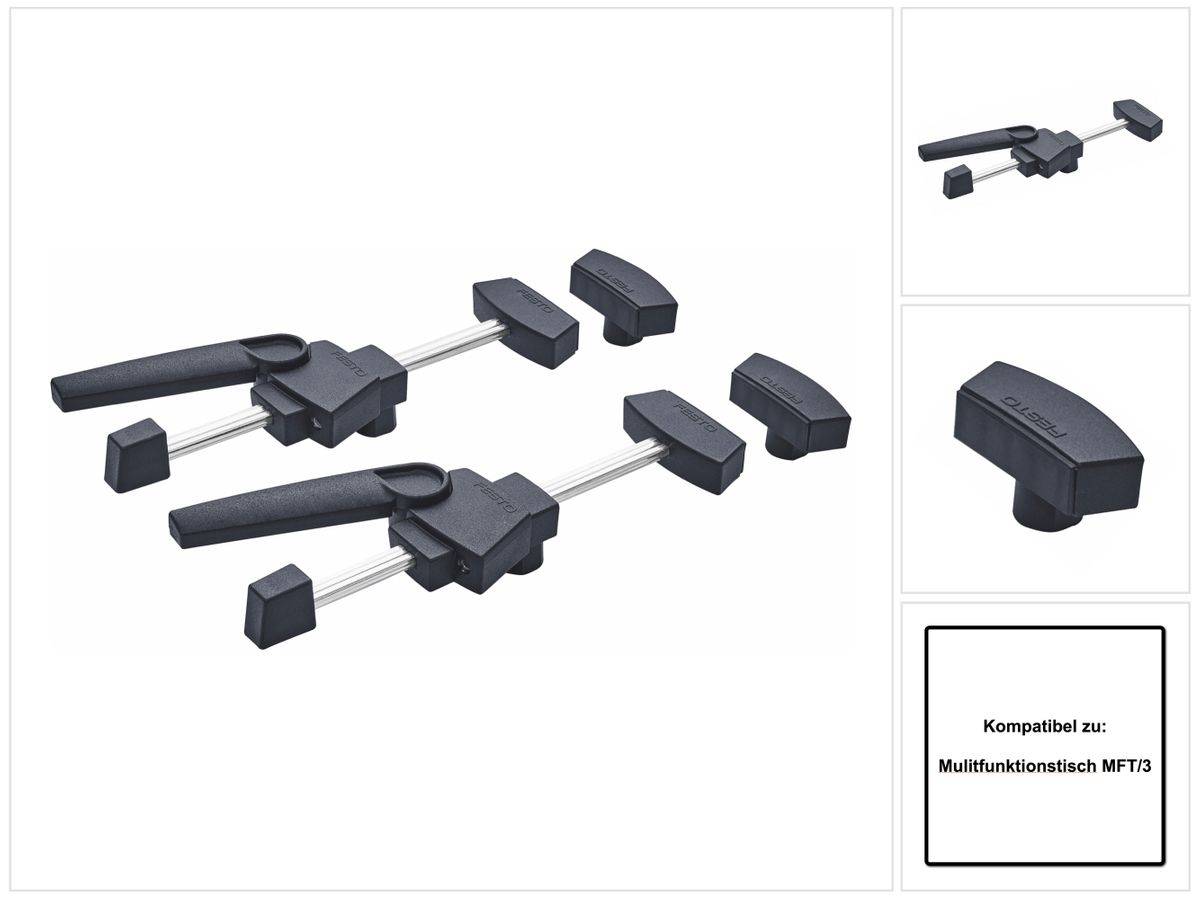 FESTO
FESTO
FESTO
FESTO
FESTO
FESTO
FESTO

Kompatibel zu:

Mulitfunktionstisch MFT/3