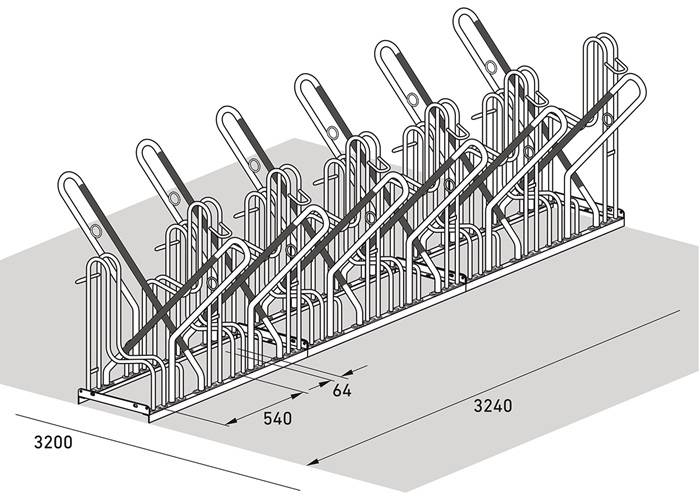 64
540
3240
3200