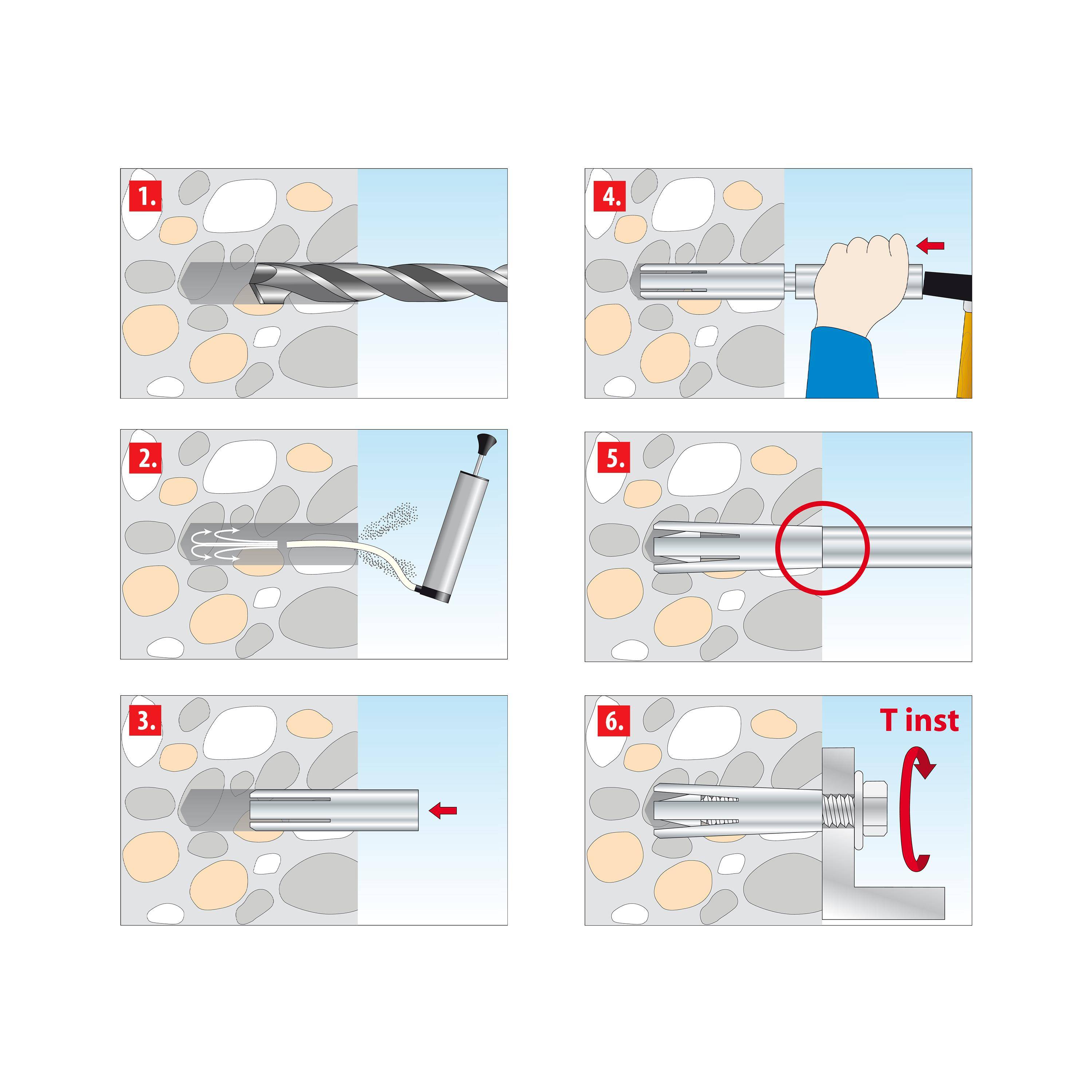 1.

2.

3.

4.

5.

6.

T inst