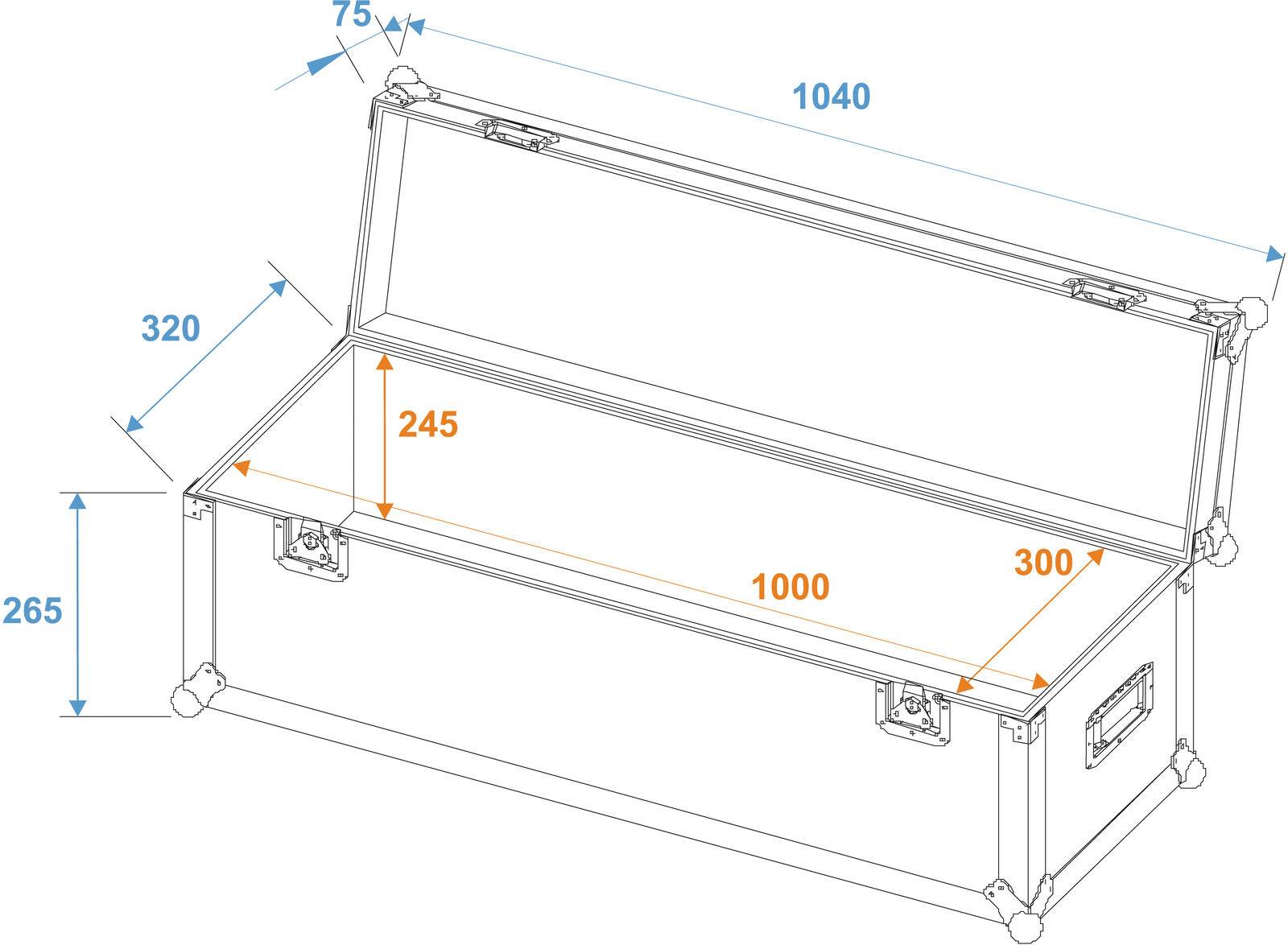 75

1040

320

245

265

1000

300