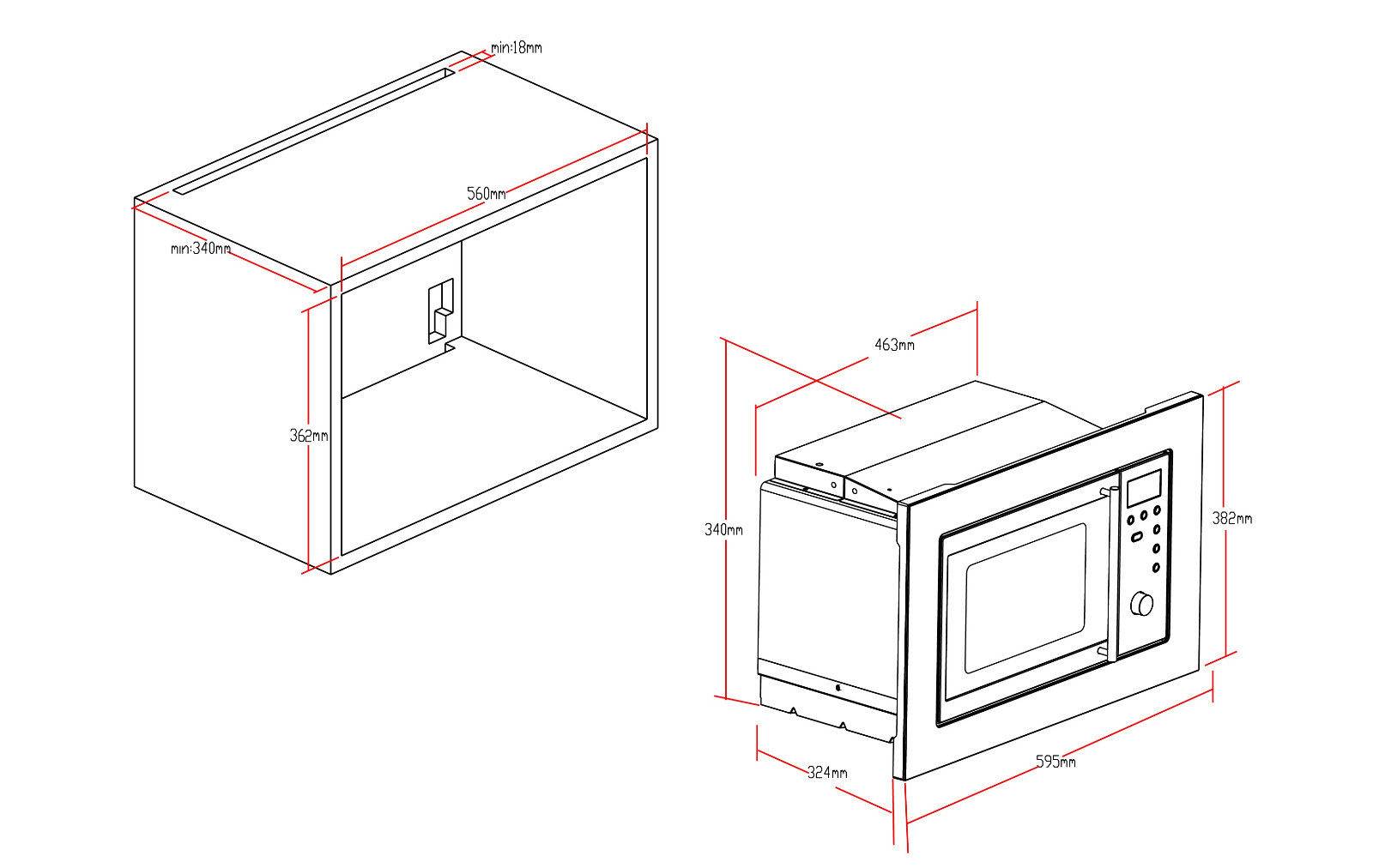 min:18mm
560mm
min:340mm
362mm
463mm
340mm
382mm
324mm
595mm