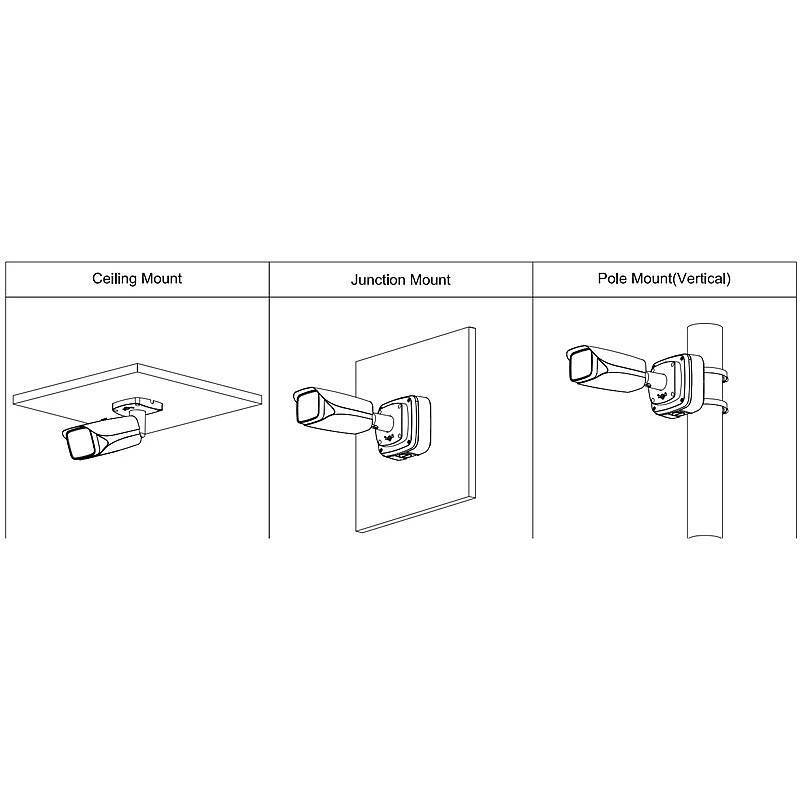 | Ceiling Mount | Junction Mount | Pole Mount(Vertical) |
|---|---|---|
| | | |