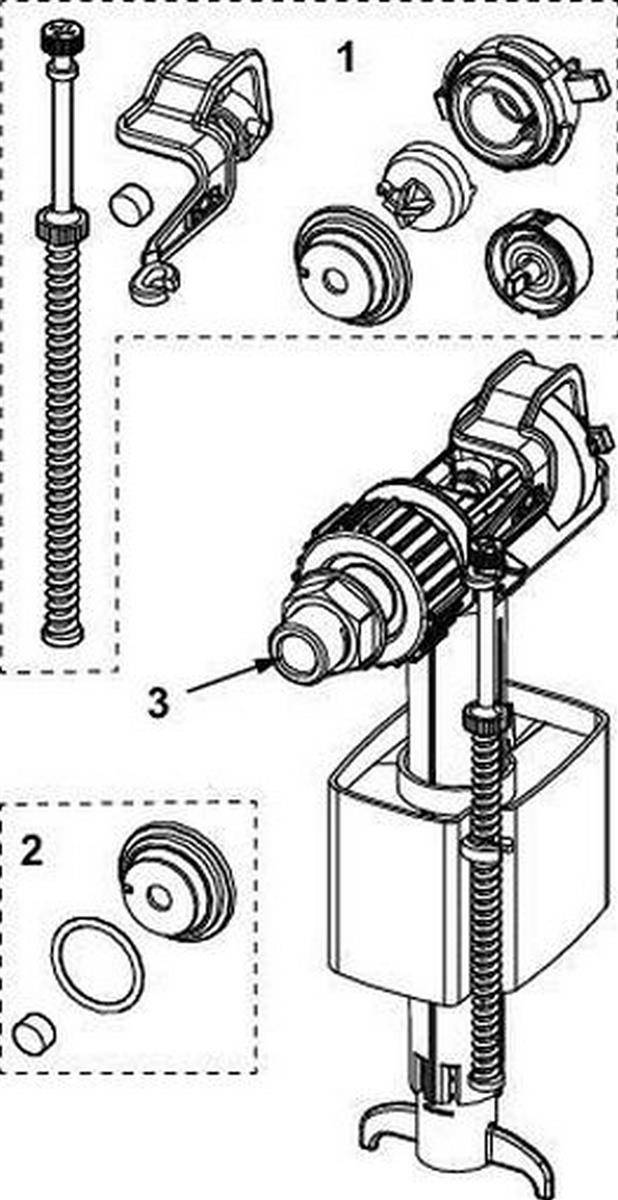 1

3

2