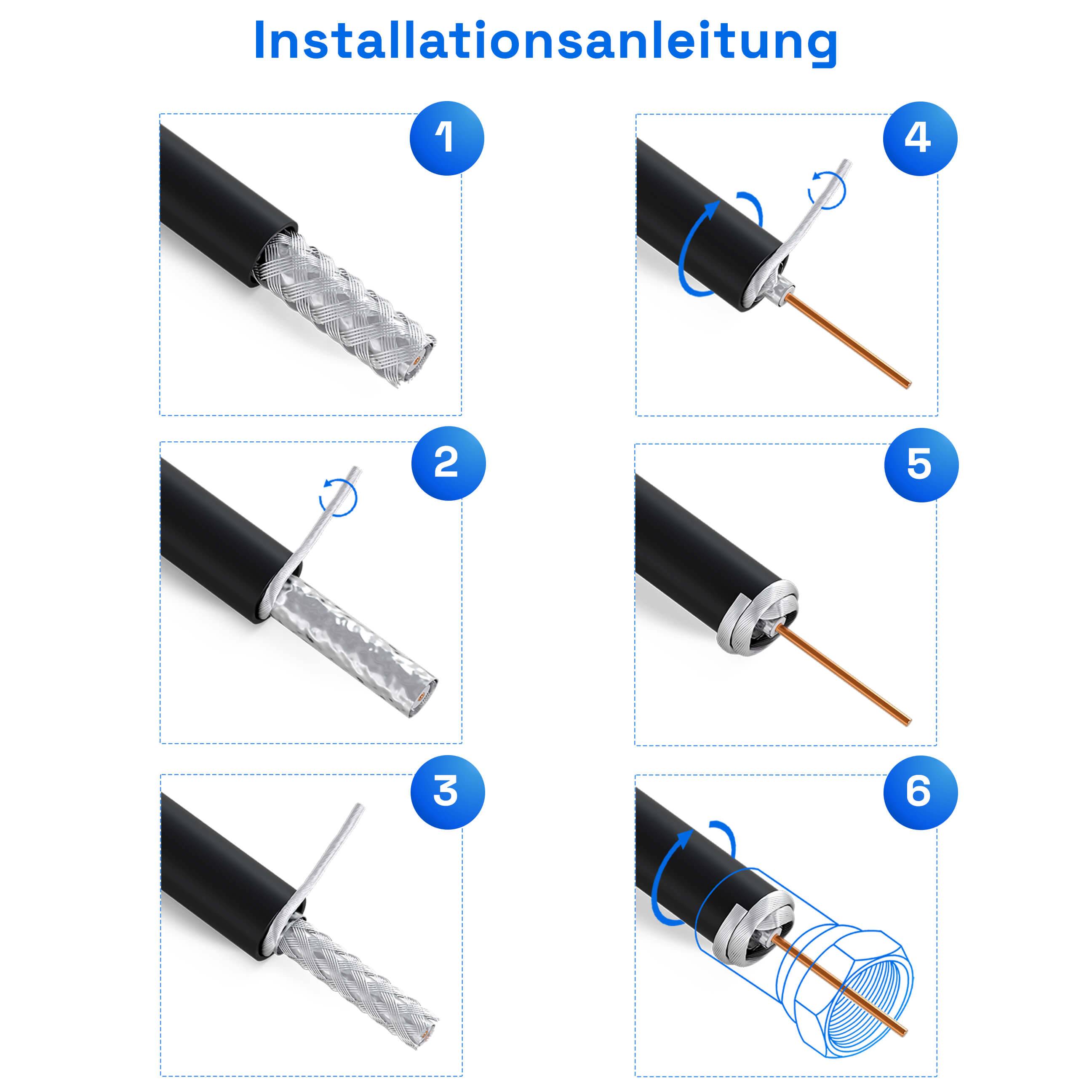 Installationsanleitung

1

2

3

4

5

6