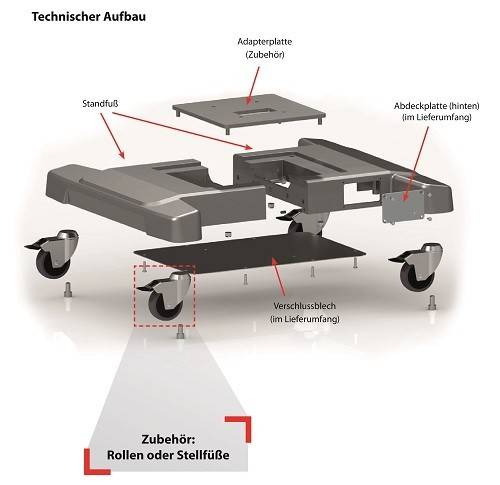 Technischer Aufbau

Adapterplatte
(Zubehör)

Standfuß

Abdeckplatte (hinten)
(im Lieferumfang)

Verschlussblech
(im Lieferumfang)

Zubehör:
Rollen oder Stellfüße