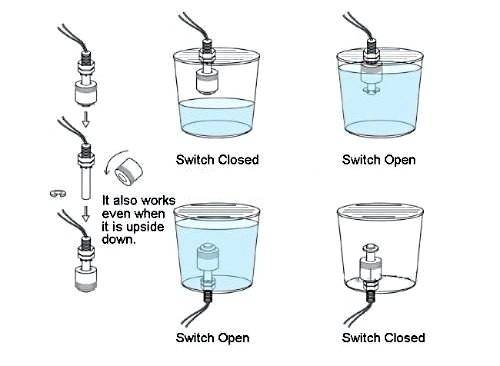 It also works even when it is upside down.

Switch Closed

Switch Open

Switch Open

Switch Closed