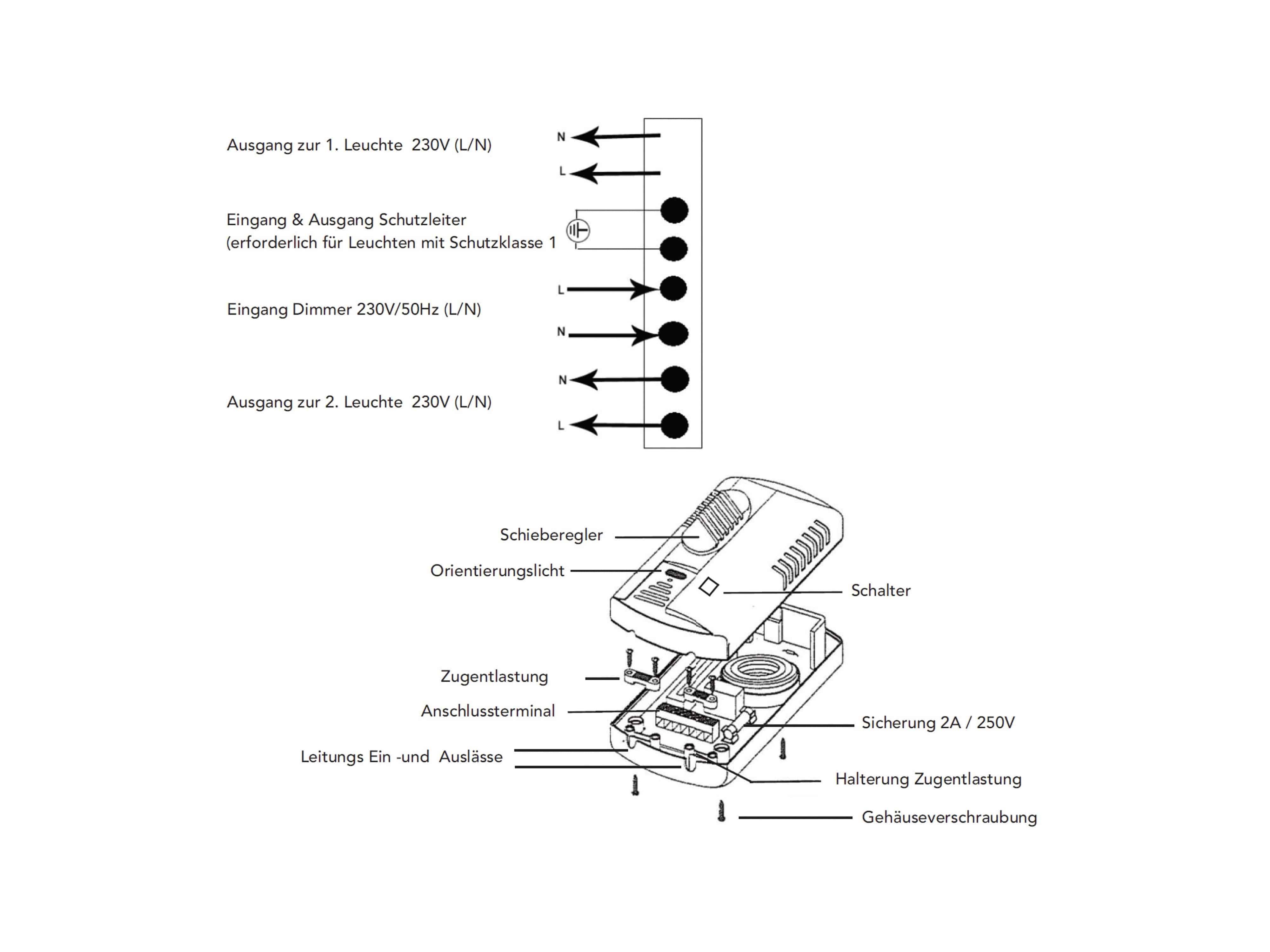 Ausgang zur 1. Leuchte 230V (L/N)

N

L

Eingang & Ausgang Schutzleiter
(erforderlich für Leuchten mit Schutzklasse 1

L

Eingang Dimmer 230V/50Hz (L/N)

N

N

Ausgang zur 2. Leuchte 230V (L/N)

L

Schieberegler

Orientierungslicht

Schalter

Zugentlastung

Anschlussterminal

Sicherung 2A / 250V

Leitungs Ein -und Auslässe

Halterung Zugentlastung

Gehäuseverschraubung