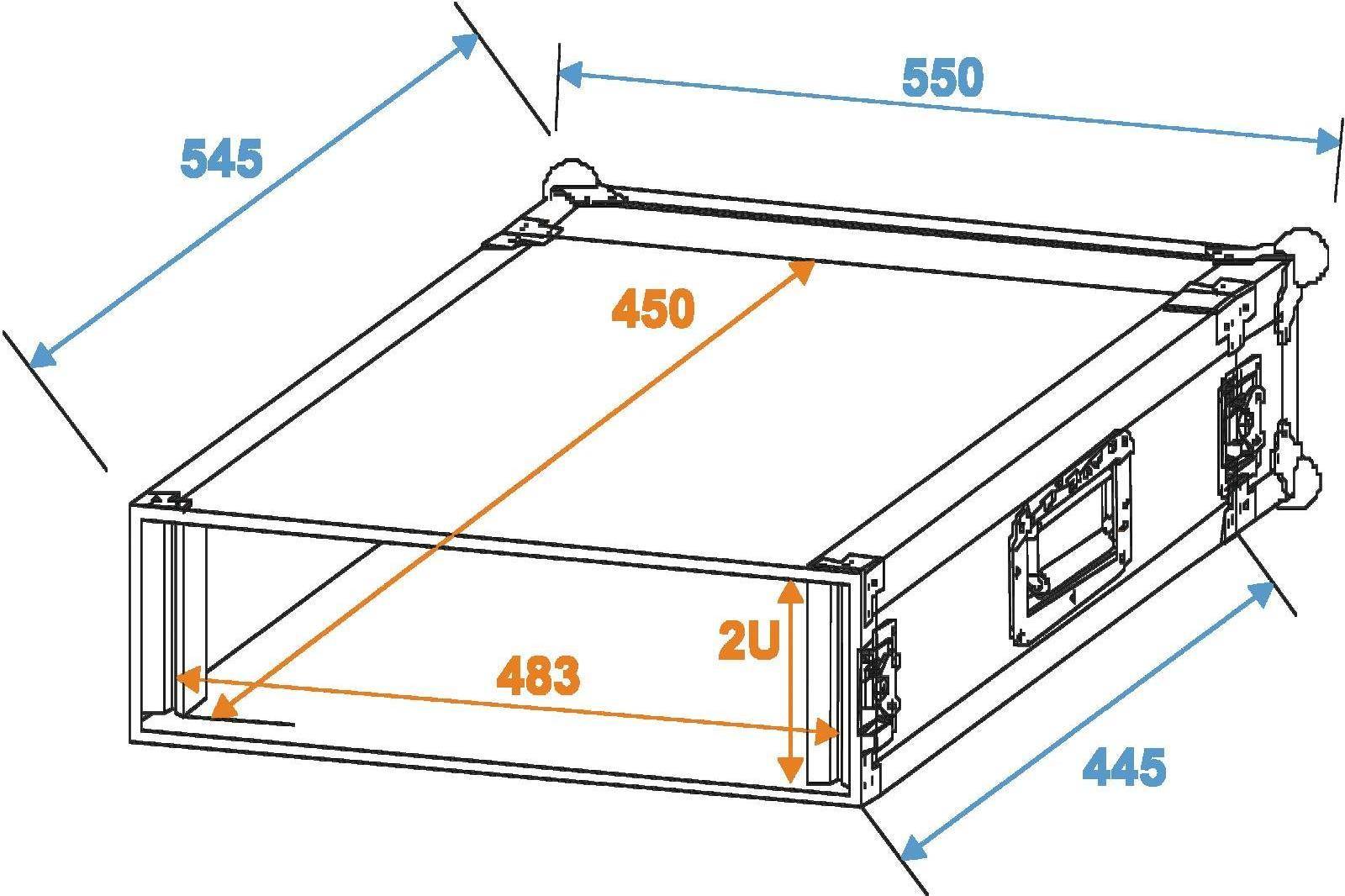 545

550

450

2U

483

445