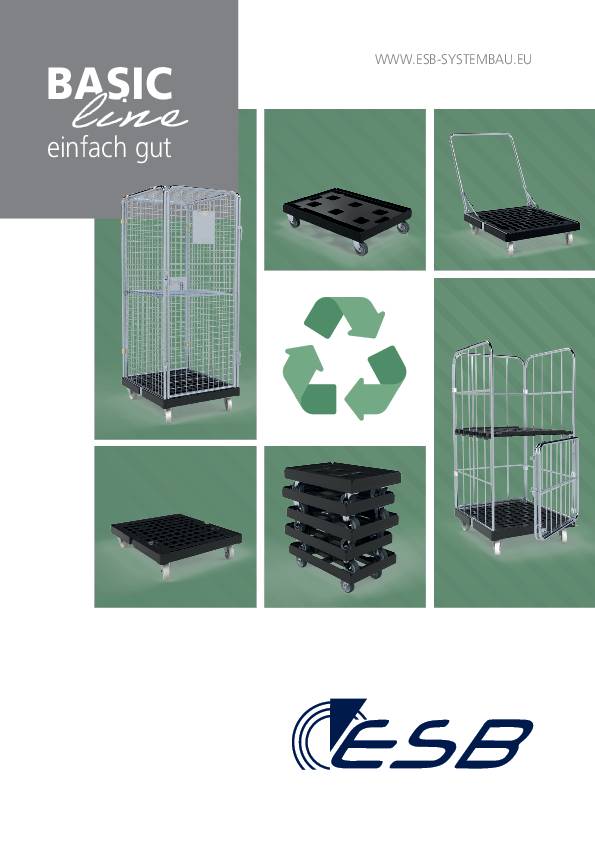 BASIC
line
einfach gut

WWW.ESB-SYSTEMBAU.EU

ESB