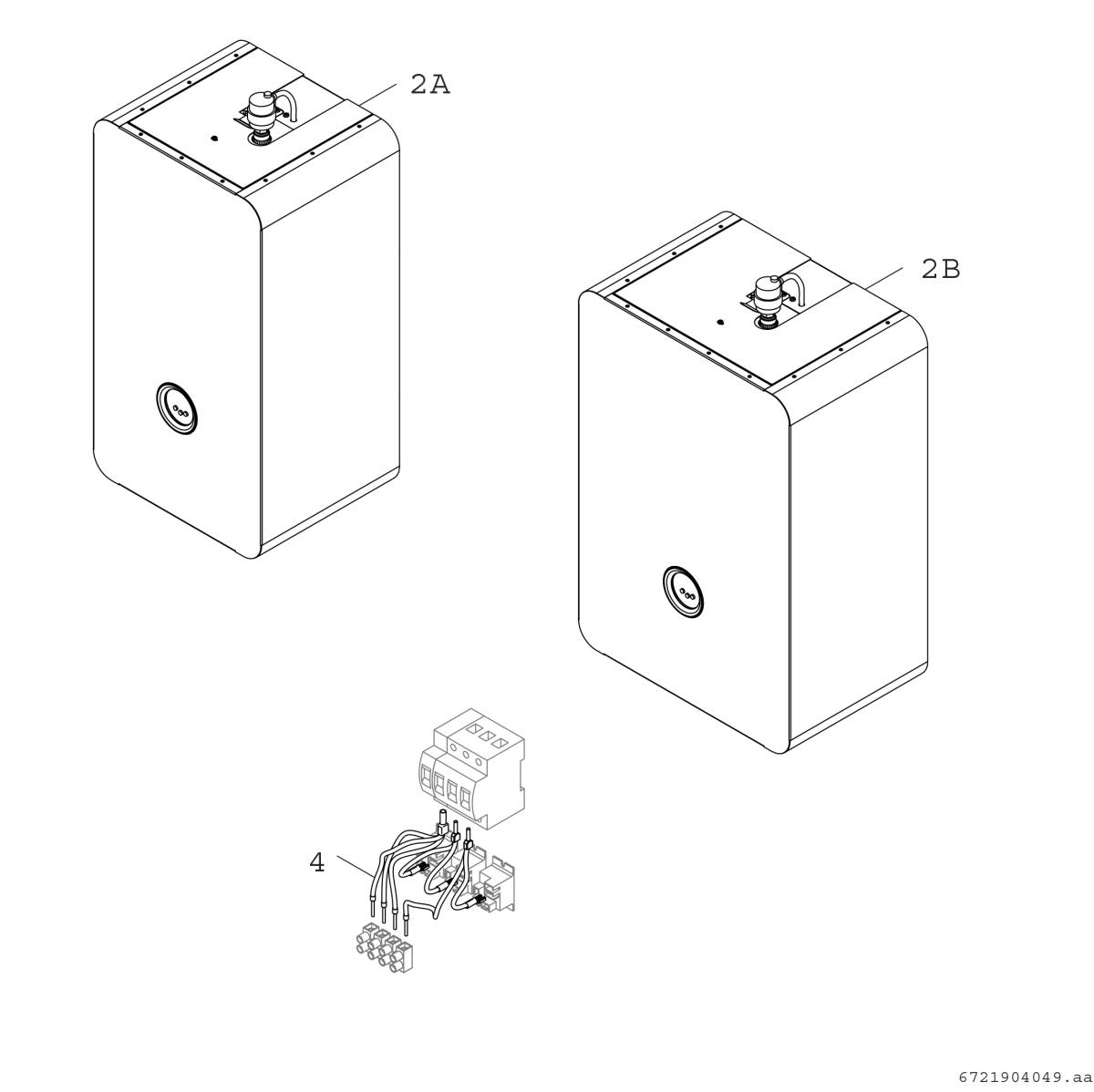 2A

2B

4

6721904049.aa