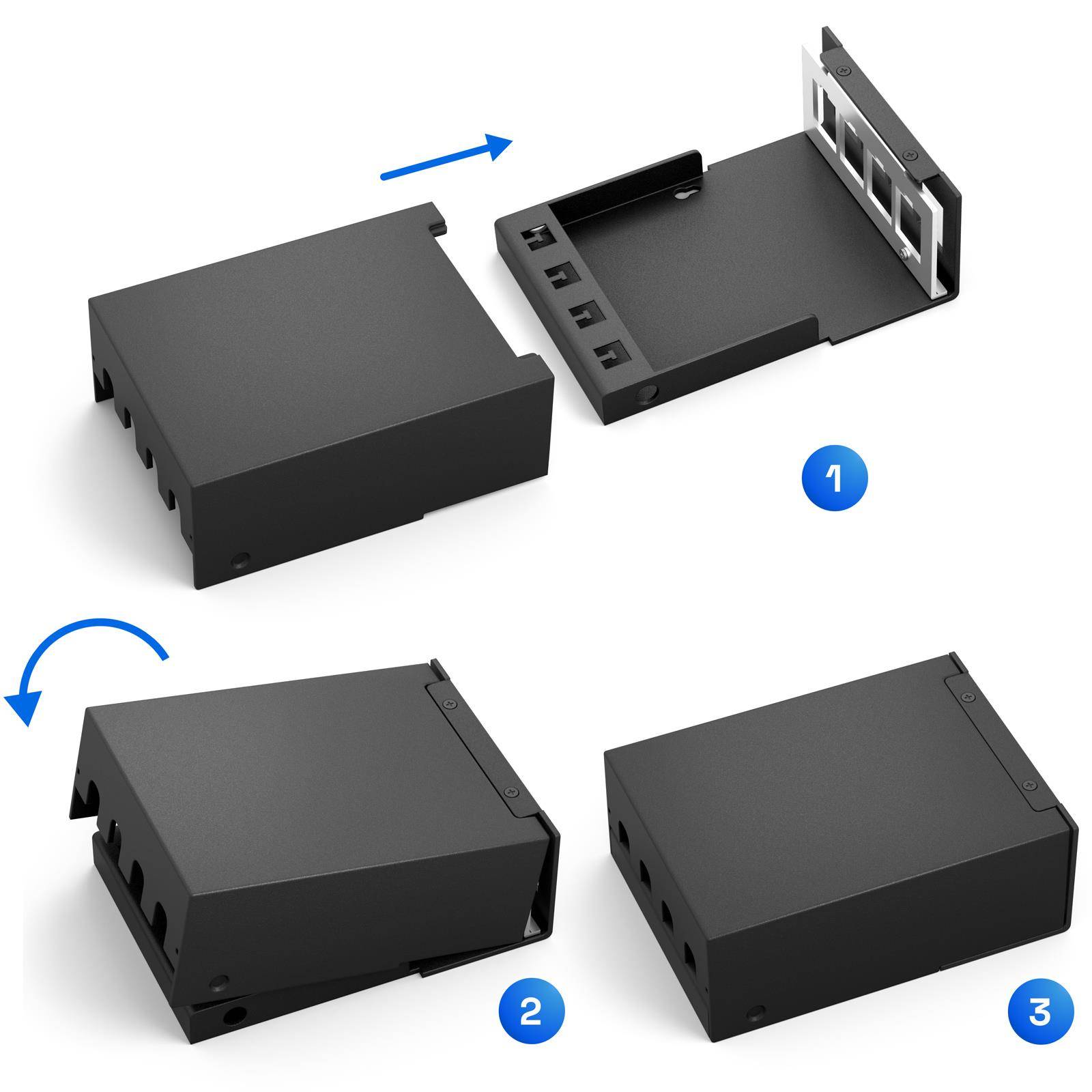 1

2

3