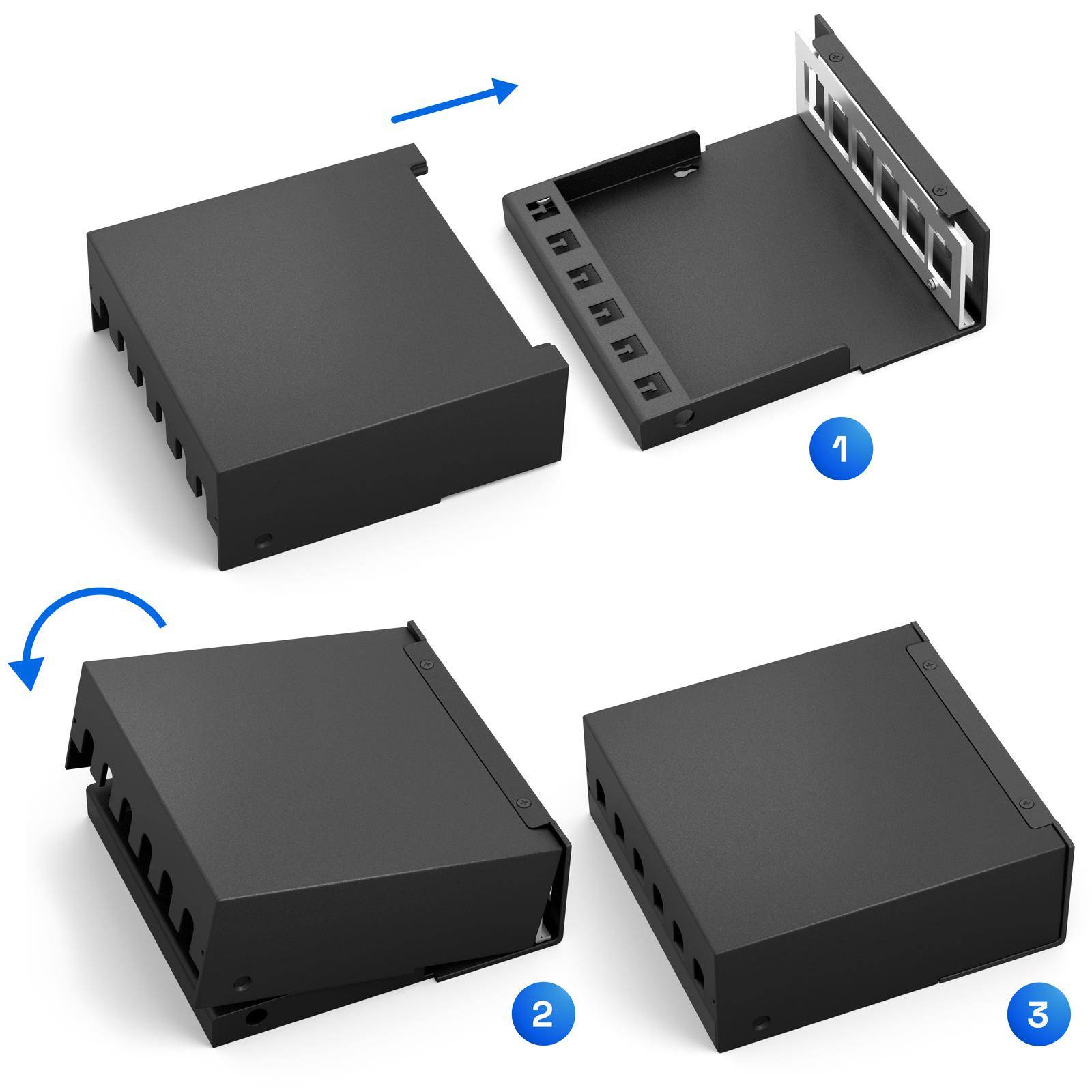 1

2

3